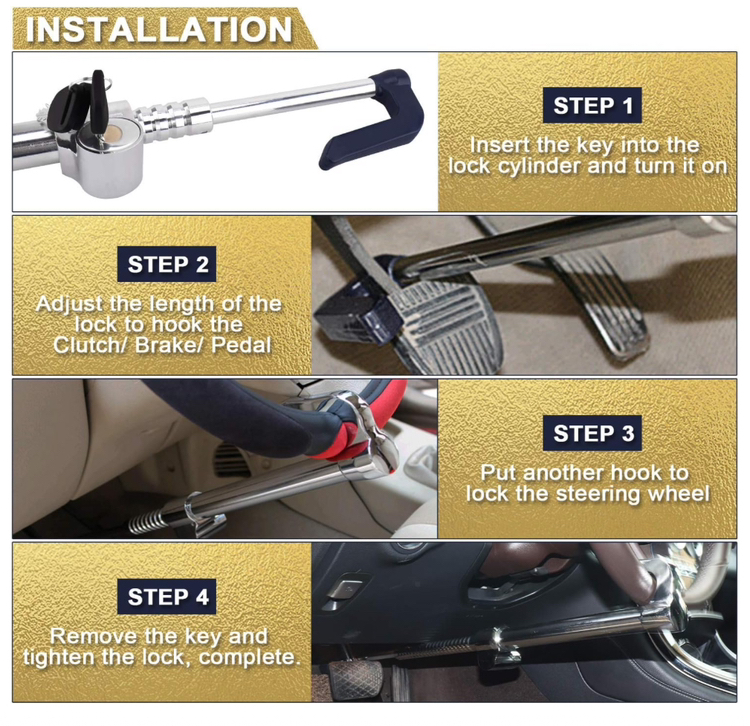 INSTALLATION

STEP 1

Insert the key into the lock cylinder and turn it on

STEP 2

Adjust the length of the lock to hook the Clutch/ Brake/ Pedal

STEP 3

Put another hook to lock the steering wheel

STEP 4

Remove the key and tighten the lock, complete.