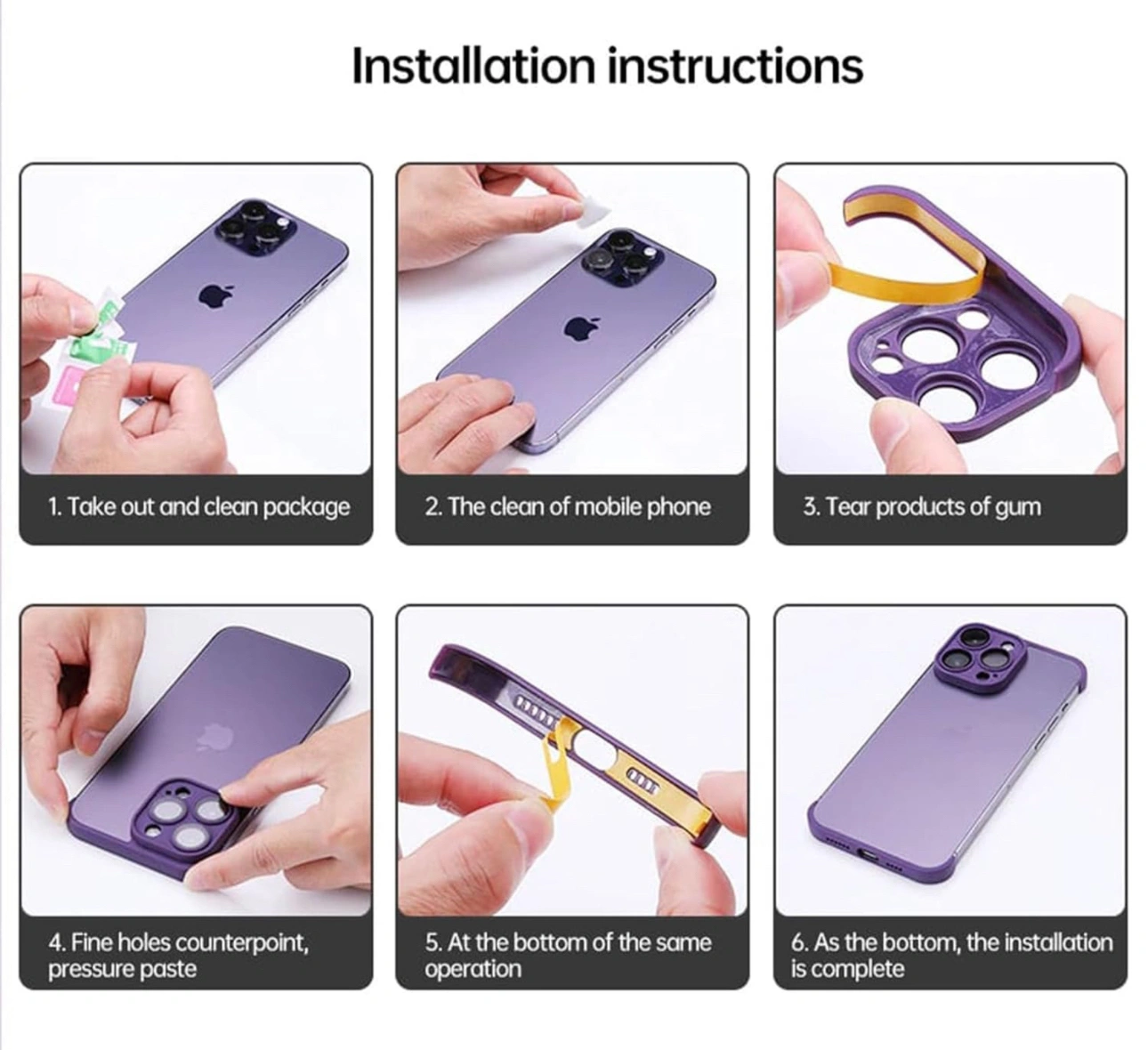 Installation instructions

1. Take out and clean package

2. The clean of mobile phone

3. Tear products of gum

4. Fine holes counterpoint, pressure paste

5. At the bottom of the same operation

6. As the bottom, the installation is complete