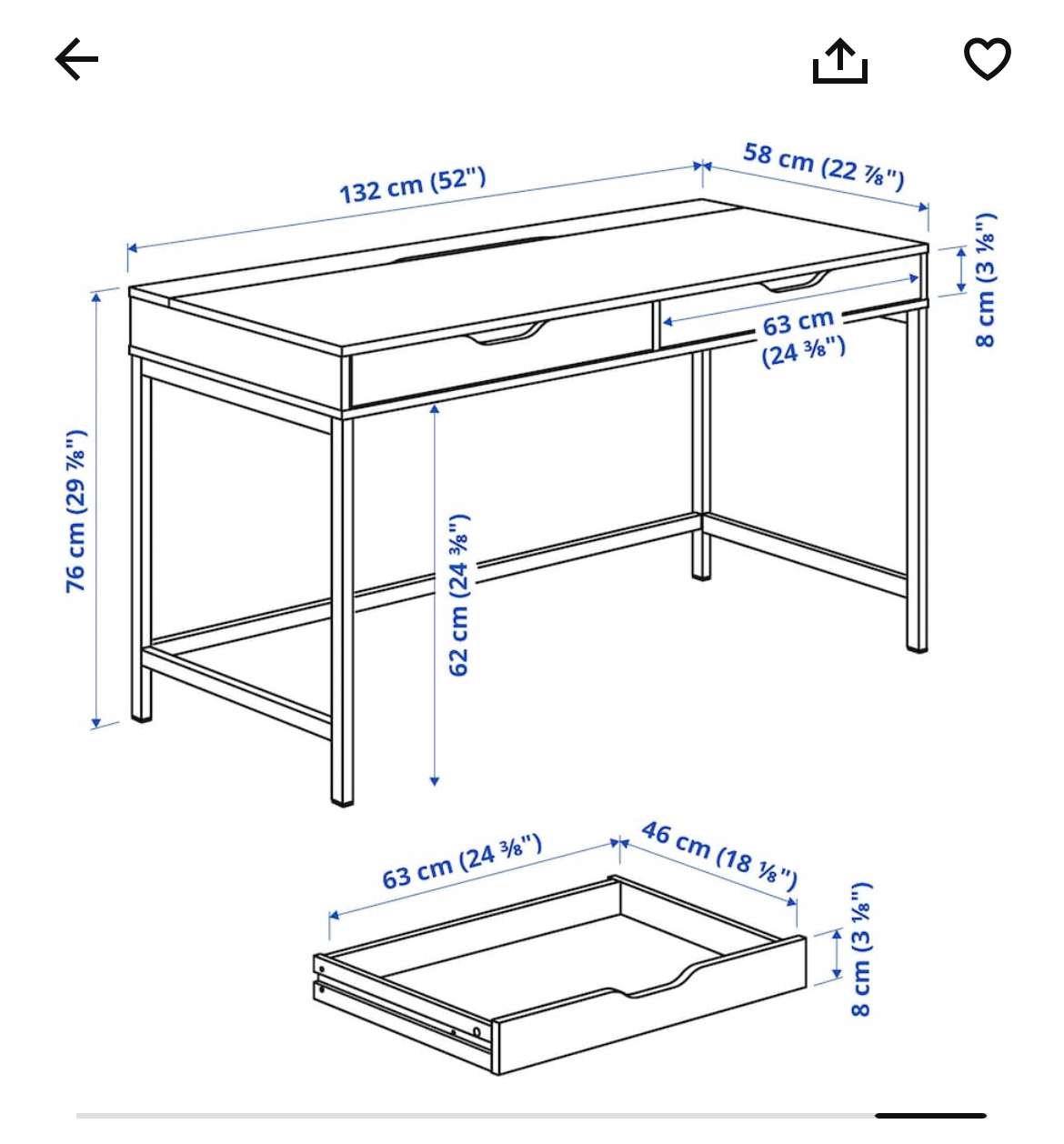 132 cm (52")

58 cm (22 ⅞")

8 cm (3 ⅛")

63 cm (24 ⅜")

76 cm (29 ⅞")

62 cm (24 ⅜")

63 cm (24 ⅜")

46 cm (18 ⅛")

8 cm (3 ⅛")