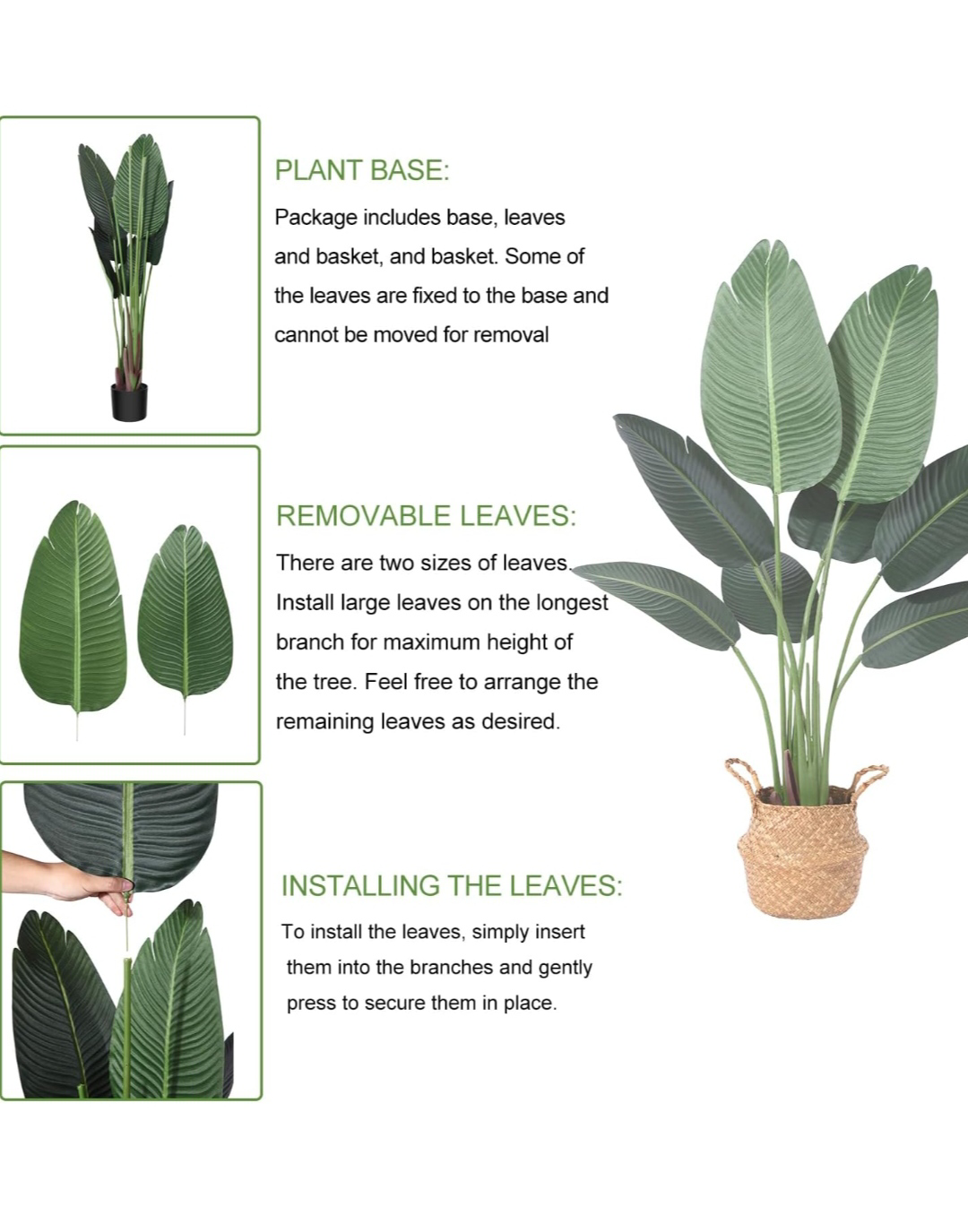 PLANT BASE:

Package includes base, leaves and basket, and basket. Some of the leaves are fixed to the base and cannot be moved for removal

REMOVABLE LEAVES:

There are two sizes of leaves. Install large leaves on the longest branch for maximum height of the tree. Feel free to arrange the remaining leaves as desired.

INSTALLING THE LEAVES:

To install the leaves, simply insert them into the branches and gently press to secure them in place.