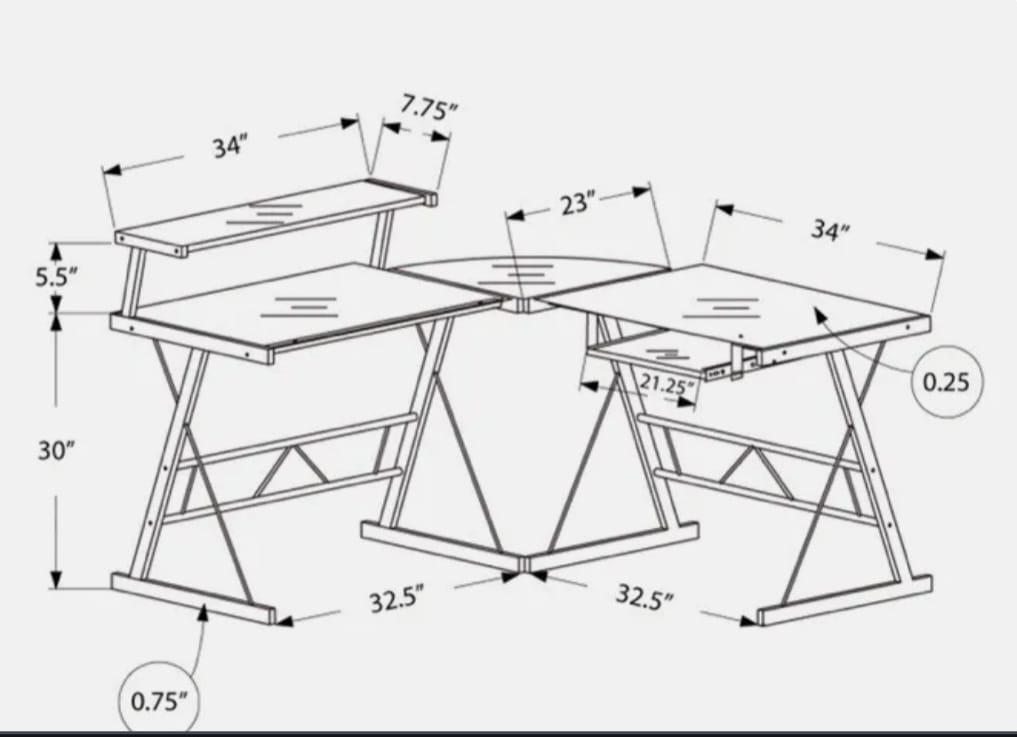 34"
7.75"
23"
34"
5.5"
0.25
21.25"
30"
32.5"
32.5"
0.75"