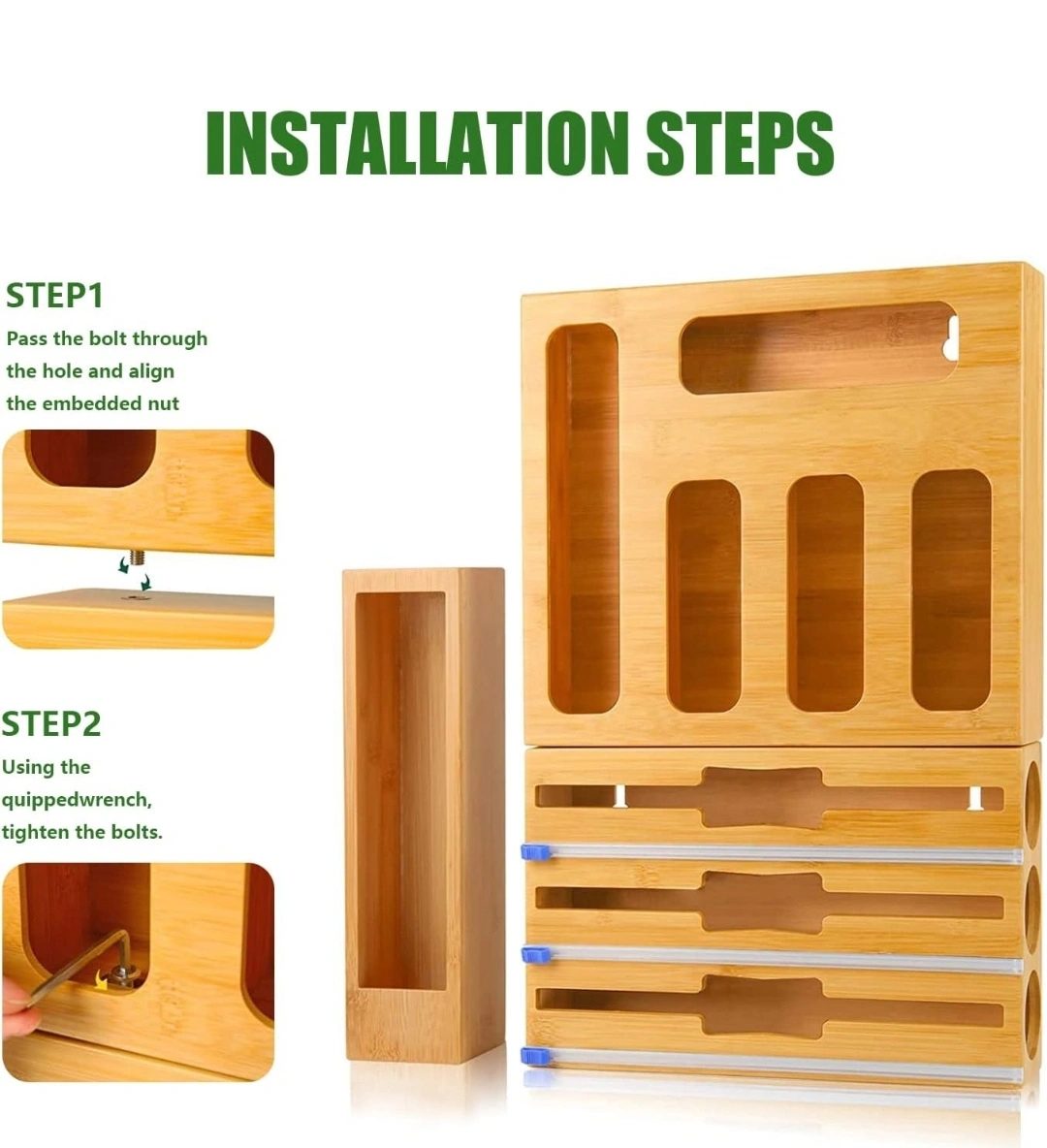 INSTALLATION STEPS

STEP1
Pass the bolt through the hole and align the embedded nut

STEP2
Using the quippedwrench, tighten the bolts.