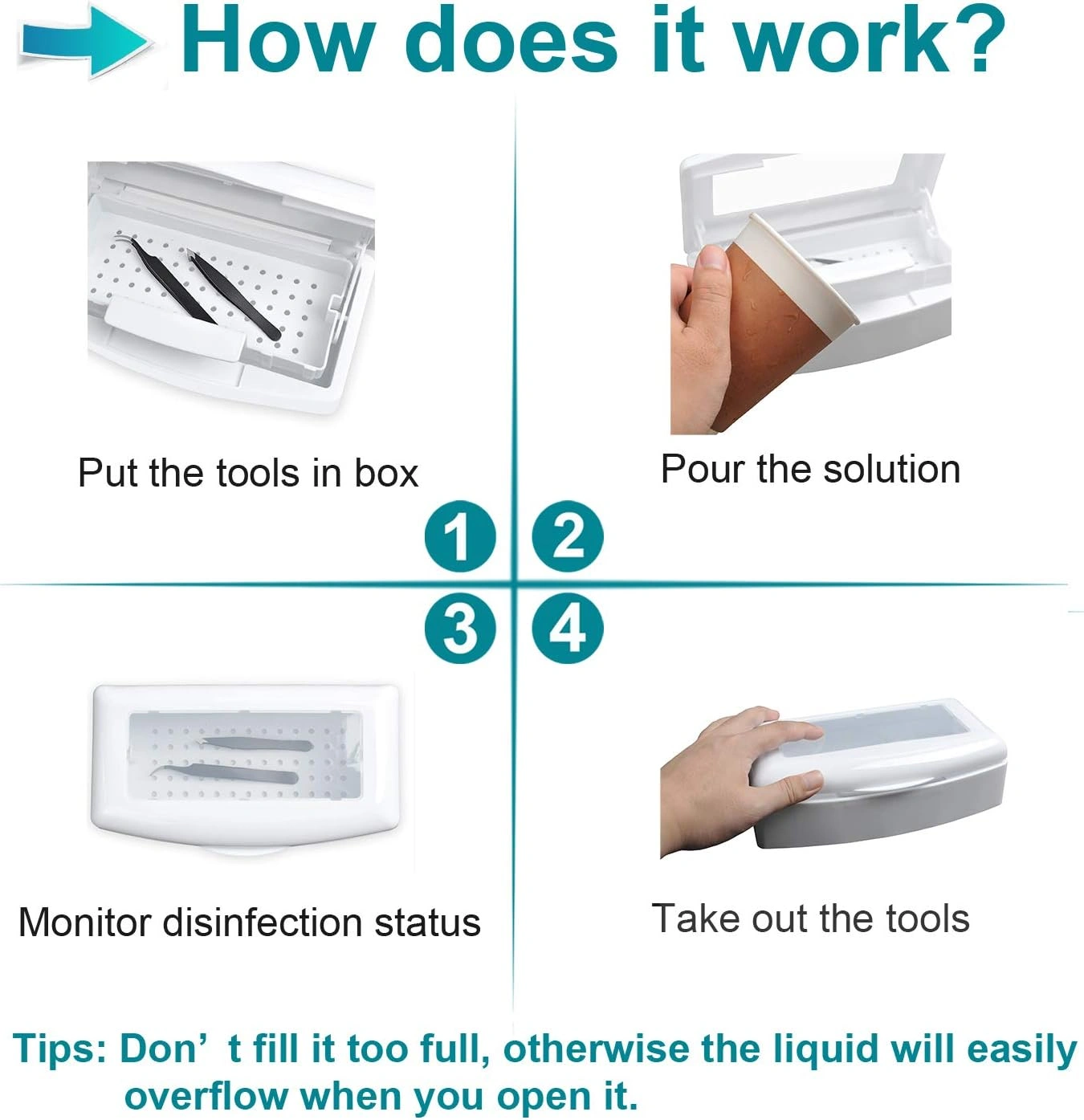 How does it work?

Put the tools in box

Pour the solution

1

2

3

4

Monitor disinfection status

Take out the tools

Tips: Don’ t fill it too full, otherwise the liquid will easily overflow when you open it.