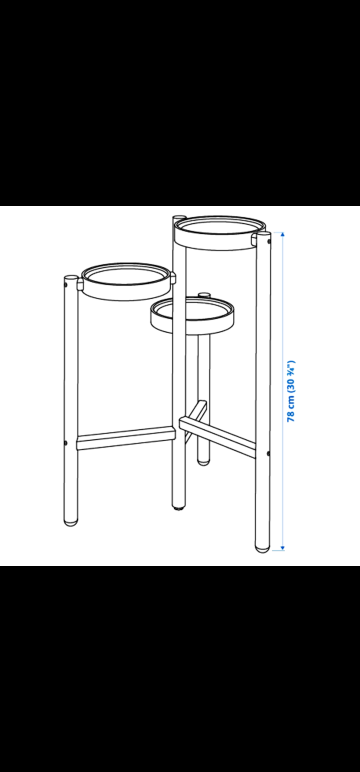 78 cm (30 ¾")