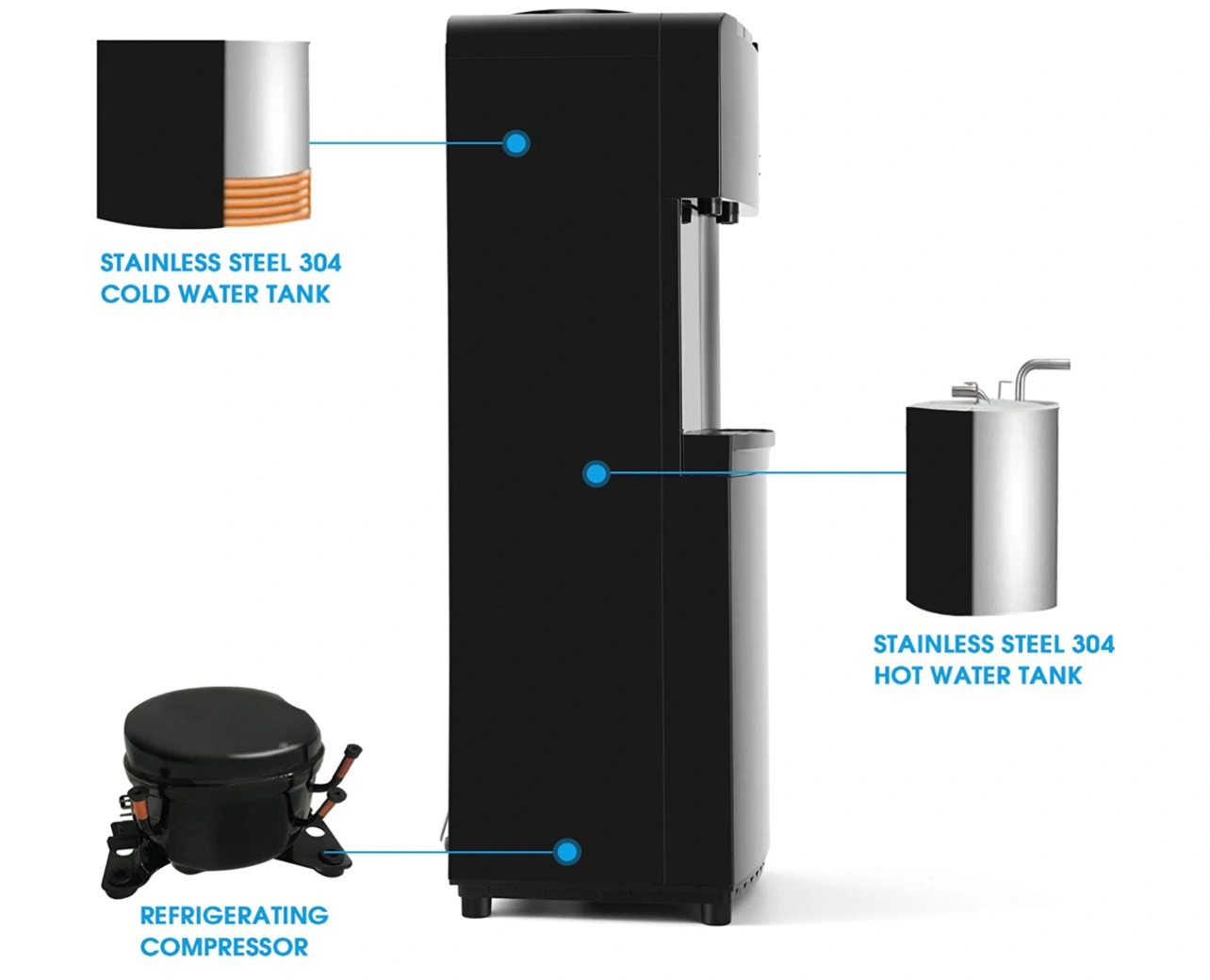 STAINLESS STEEL 304
COLD WATER TANK

STAINLESS STEEL 304
HOT WATER TANK

REFRIGERATING
COMPRESSOR