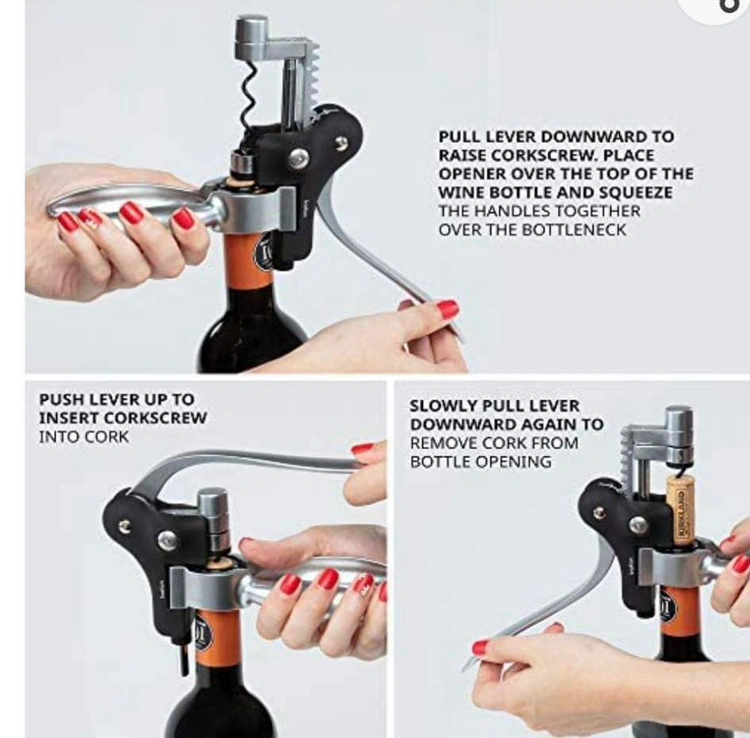 PULL LEVER DOWNWARD TO RAISE CORKSCREW. PLACE OPENER OVER THE TOP OF THE WINE BOTTLE AND SQUEEZE THE HANDLES TOGETHER OVER THE BOTTLENECK

PUSH LEVER UP TO INSERT CORKSCREW INTO CORK

SLOWLY PULL LEVER DOWNWARD AGAIN TO REMOVE CORK FROM BOTTLE OPENING

KIRKLAND