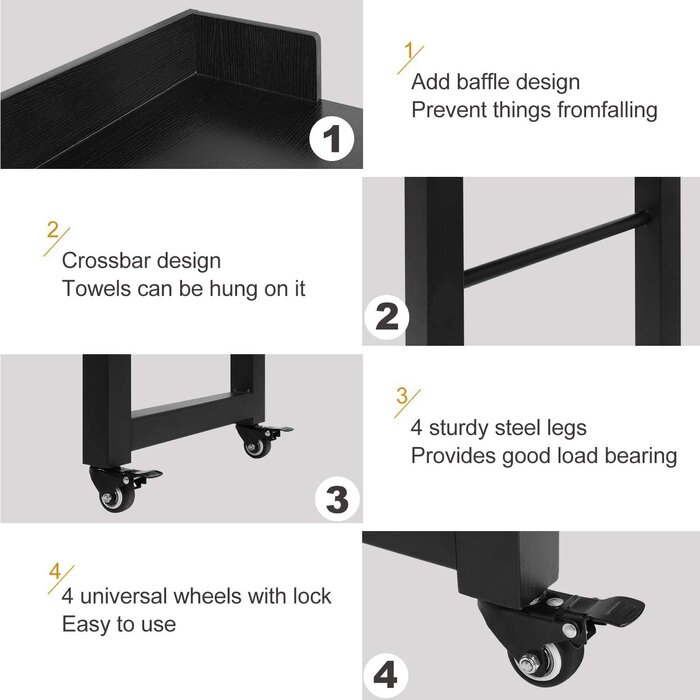 1

1/
Add baffle design
Prevent things fromfalling

2/
Crossbar design
Towels can be hung on it

2

3

3/
4 sturdy steel legs
Provides good load bearing

4/
4 universal wheels with lock
Easy to use

4