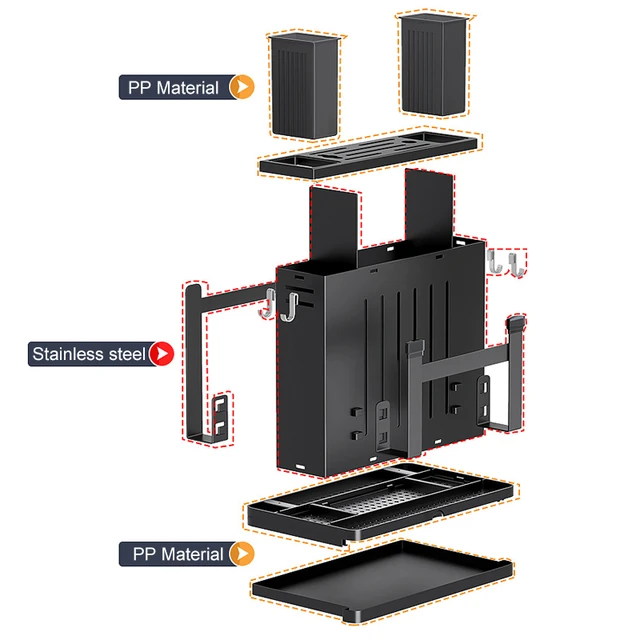 PP Material

Stainless steel

PP Material