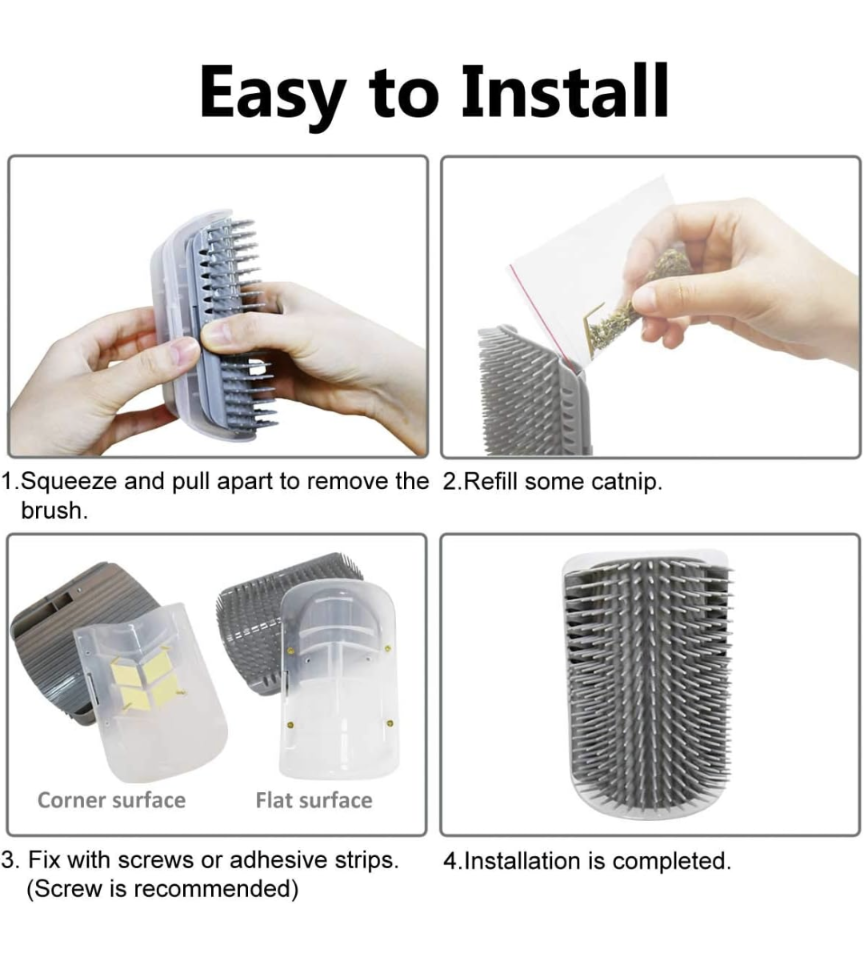 Easy to Install

1.Squeeze and pull apart to remove the brush.

2.Refill some catnip.

Corner surface

Flat surface

3. Fix with screws or adhesive strips. (Screw is recommended)

4.Installation is completed.