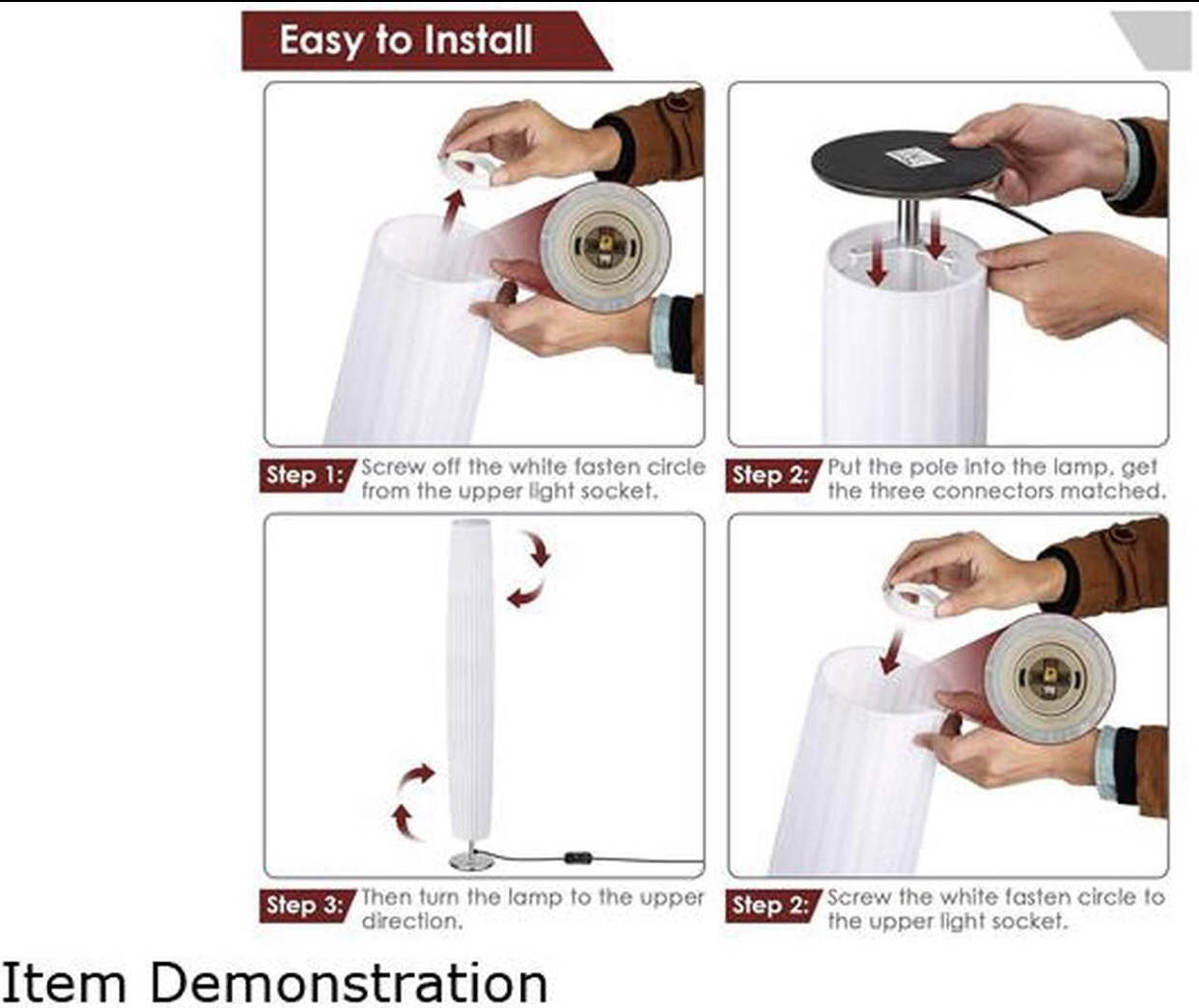 Easy to Install

Step 1: Screw off the white fasten circle from the upper light socket.

Step 2: Put the pole into the lamp, get the three connectors matched.

Step 3: Then turn the lamp to the upper direction.

Step 2: Screw the white fasten circle to the upper light socket.

Item Demonstration