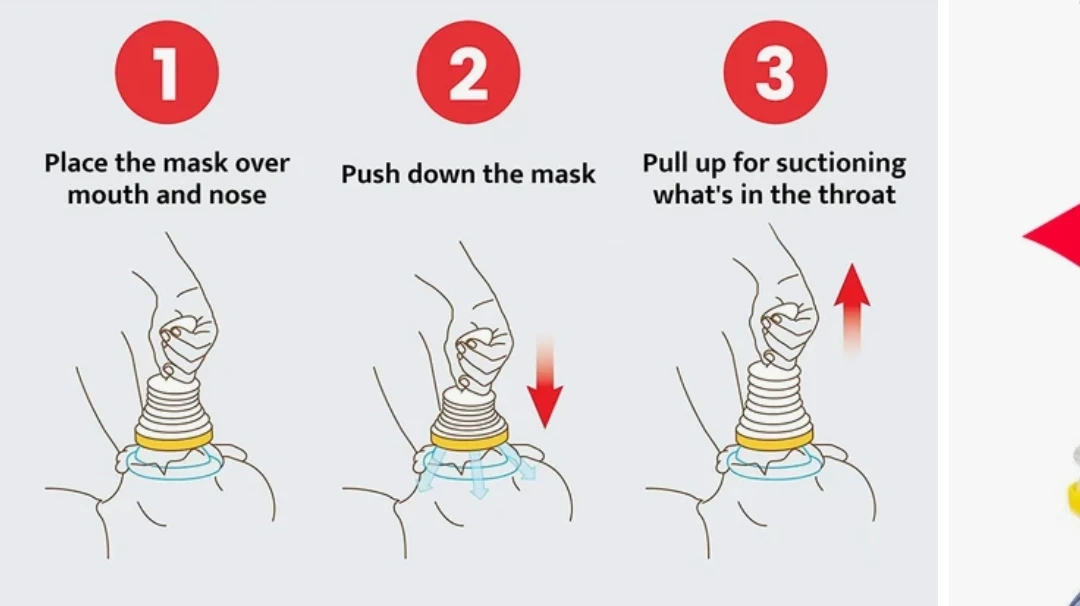 1
Place the mask over mouth and nose

2
Push down the mask

3
Pull up for suctioning what's in the throat