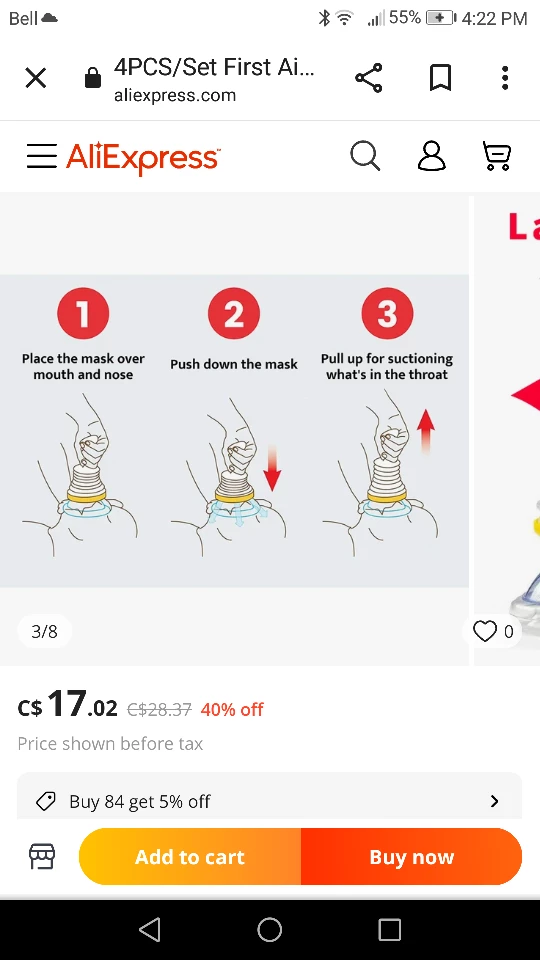 Bell

55% 4:22 PM

4PCS/Set First Ai...
aliexpress.com

AliExpress

La

1
Place the mask over mouth and nose

2
Push down the mask

3
Pull up for suctioning what's in the throat

3/8

0

C$ 17.02 C$28.37 40% off

Price shown before tax

Buy 84 get 5% off

Add to cart

Buy now