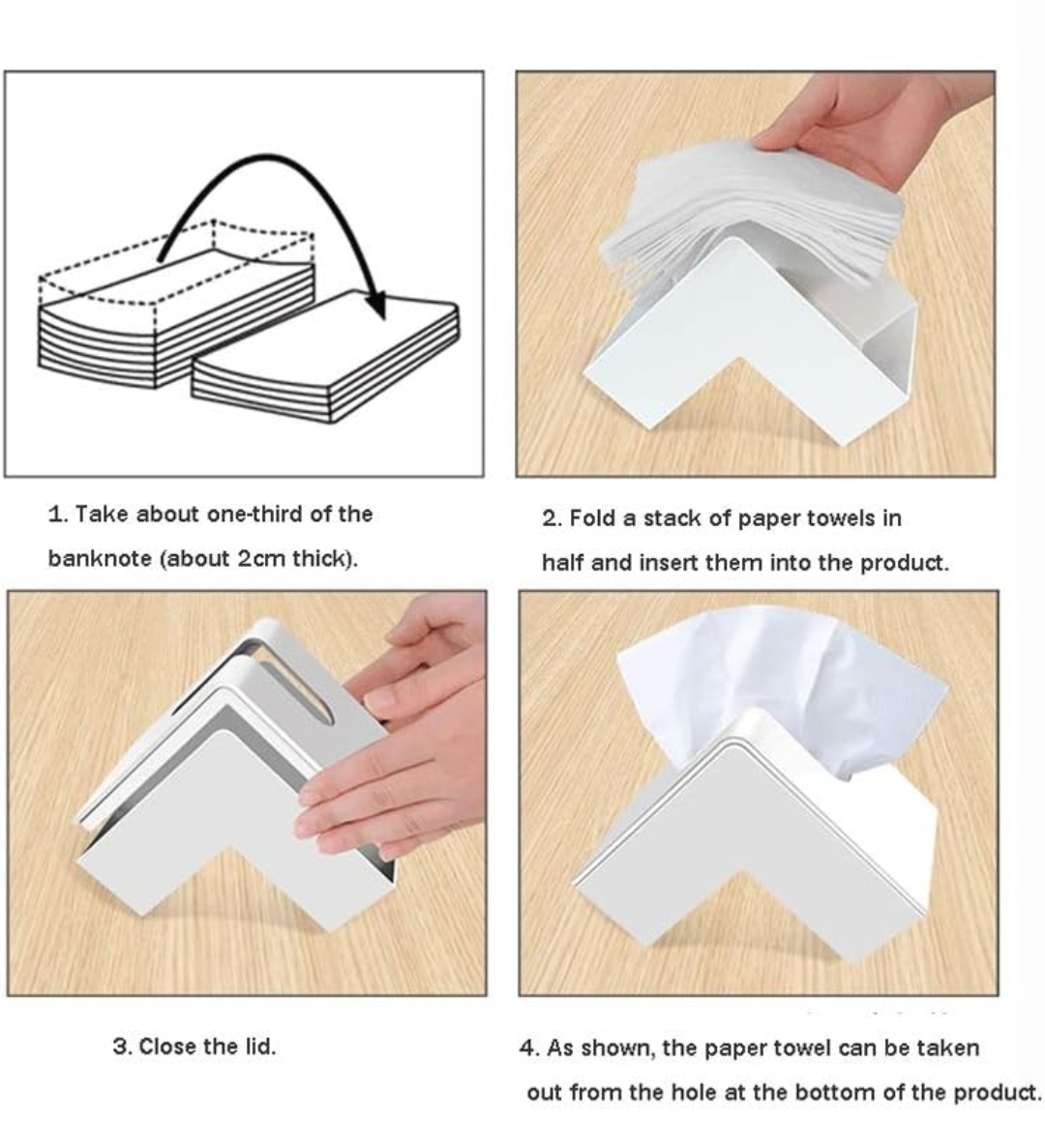 1. Take about one-third of the banknote (about 2cm thick).

2. Fold a stack of paper towels in half and insert them into the product.

3. Close the lid.

4. As shown, the paper towel can be taken out from the hole at the bottom of the product.