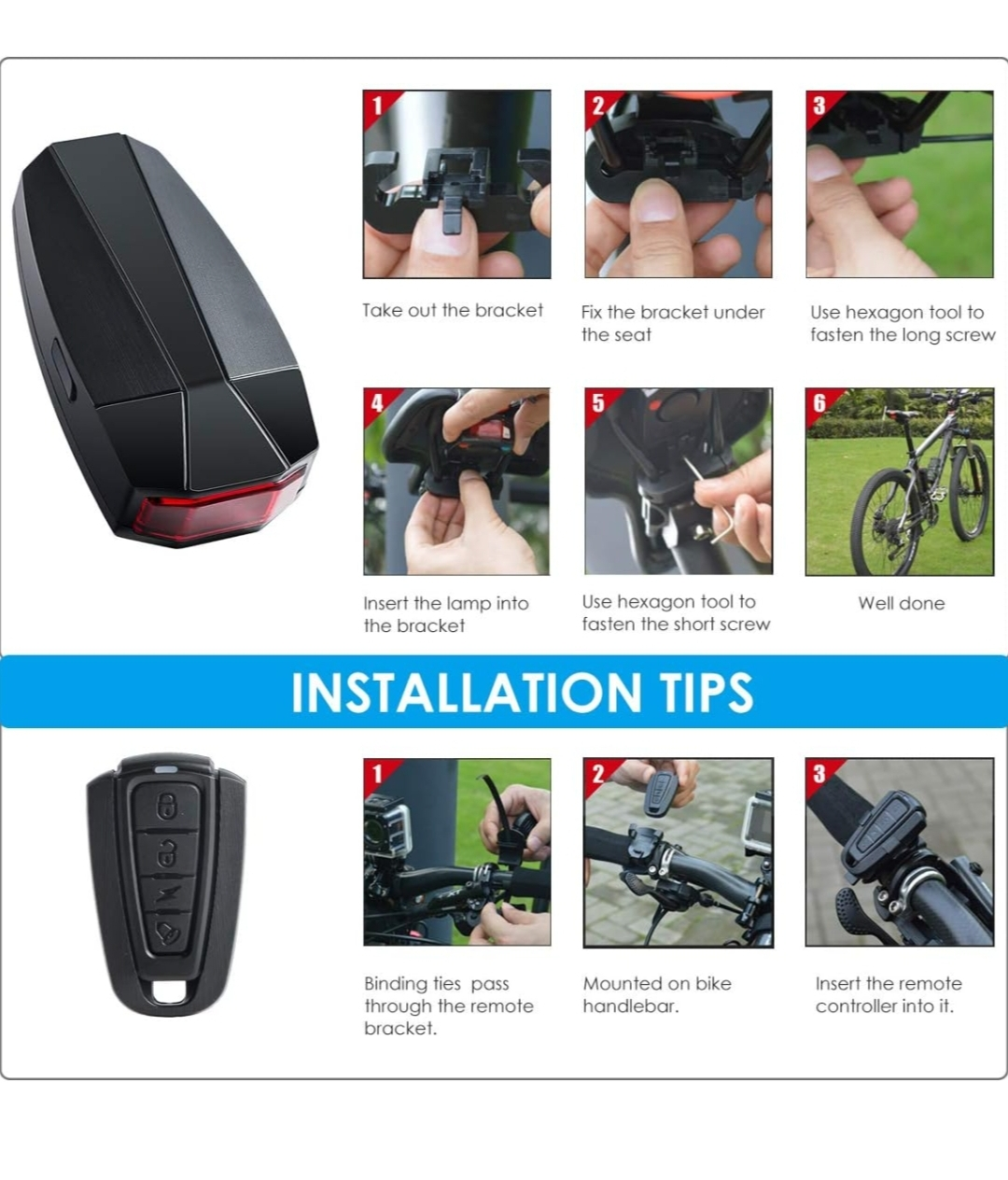 1

Take out the bracket

2

Fix the bracket under the seat

3

Use hexagon tool to fasten the long screw

4

Insert the lamp into the bracket

5

Use hexagon tool to fasten the short screw

6

Well done

INSTALLATION TIPS

1

Binding ties pass through the remote bracket.

2

Mounted on bike handlebar.

3

Insert the remote controller into it.