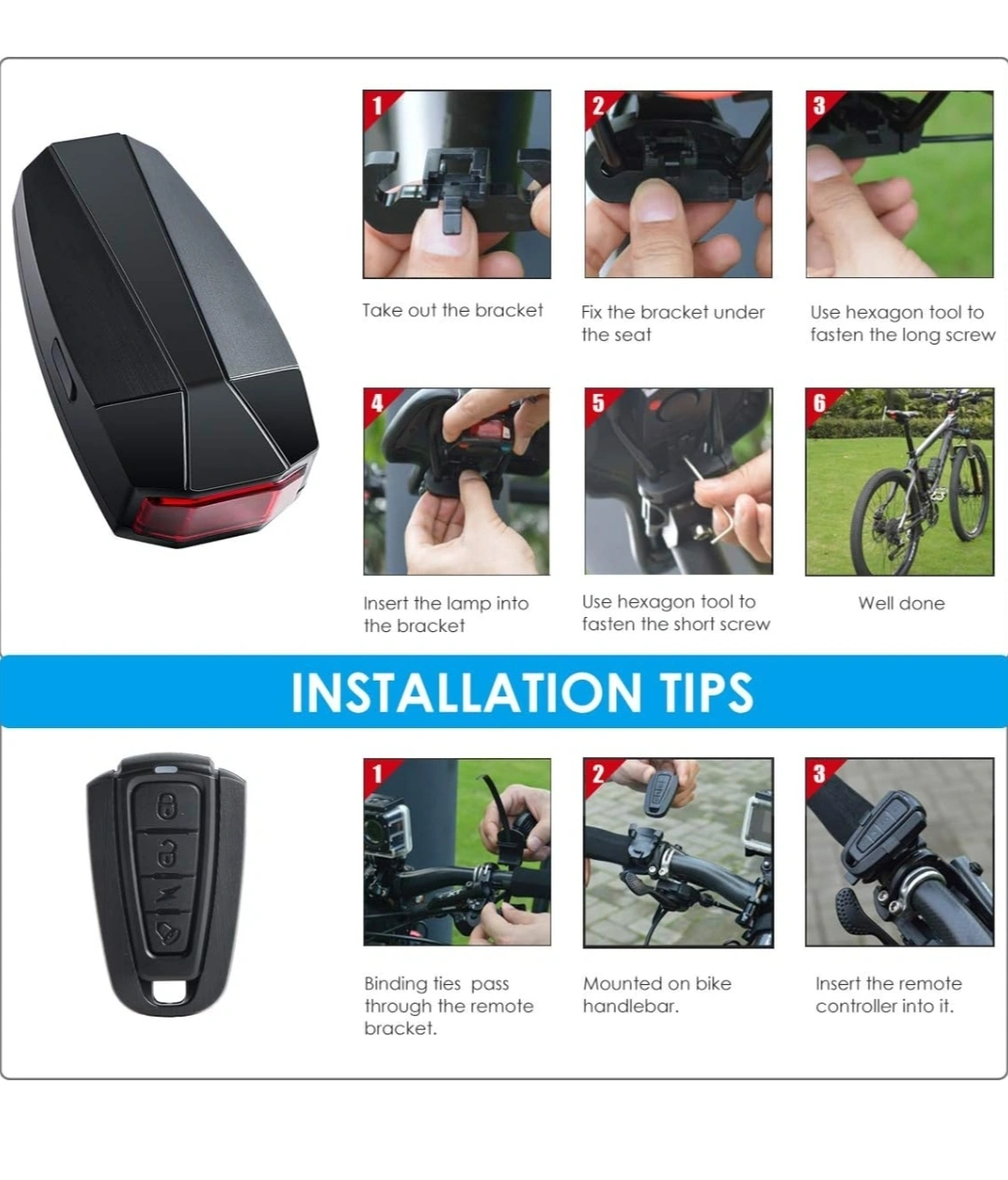 1
Take out the bracket

2
Fix the bracket under the seat

3
Use hexagon tool to fasten the long screw

4
Insert the lamp into the bracket

5
Use hexagon tool to fasten the short screw

6
Well done

INSTALLATION TIPS

1
Binding ties pass through the remote bracket.

2
Mounted on bike handlebar.

3
Insert the remote controller into it.