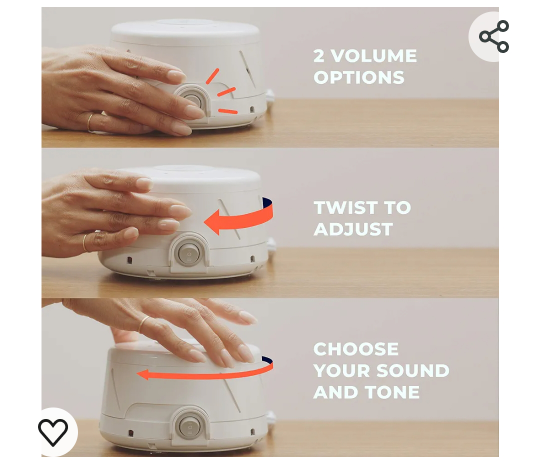 2 VOLUME OPTIONS

TWIST TO ADJUST

CHOOSE YOUR SOUND AND TONE