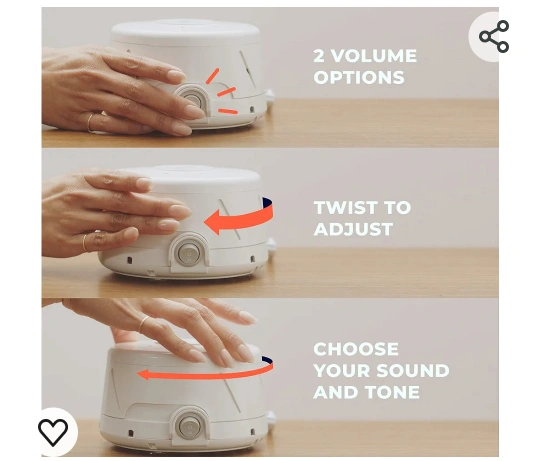 2 VOLUME OPTIONS

TWIST TO ADJUST

CHOOSE YOUR SOUND AND TONE