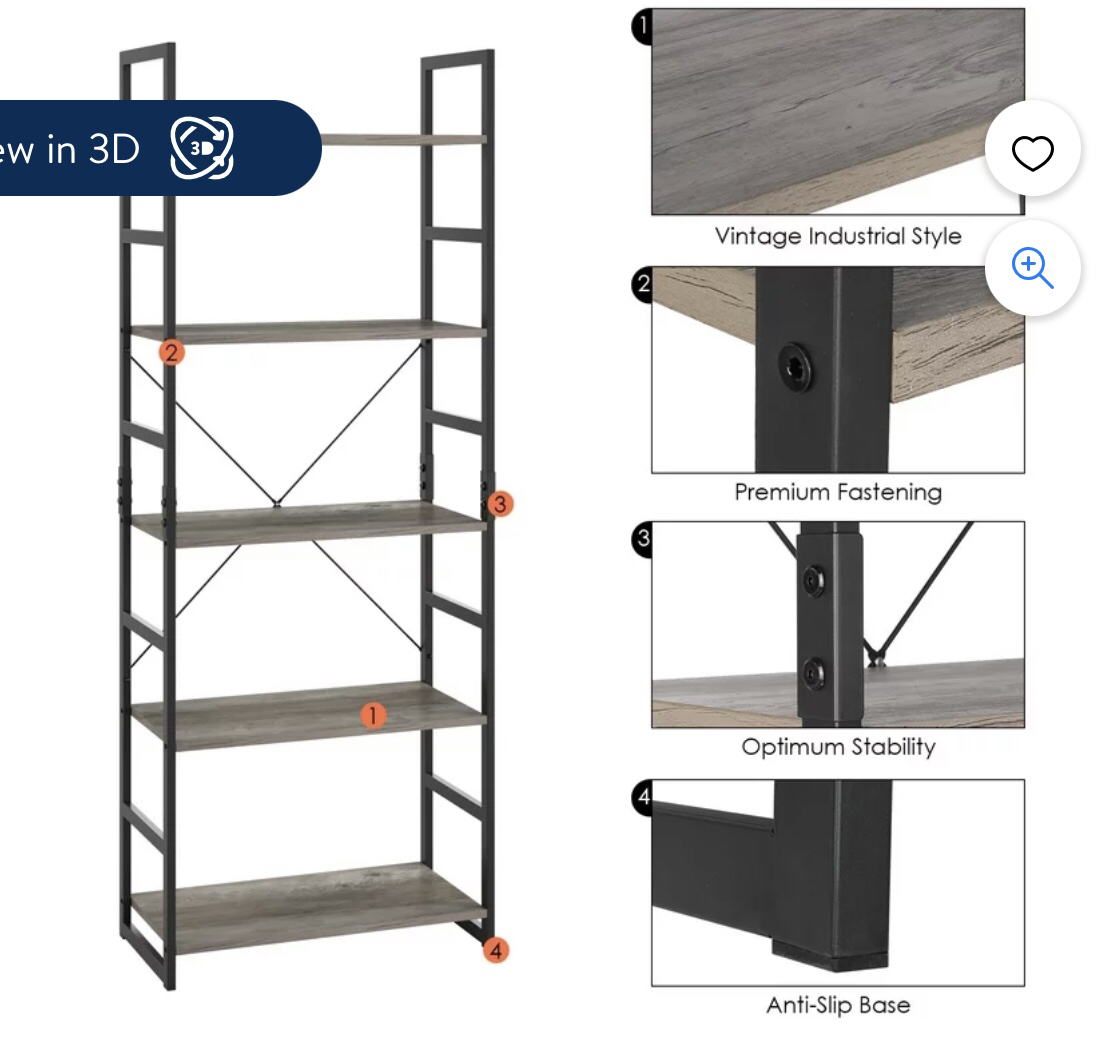 ew in 3D 3D

2

3

1

4

1

Vintage Industrial Style

2

Premium Fastening

3

Optimum Stability

4

Anti-Slip Base