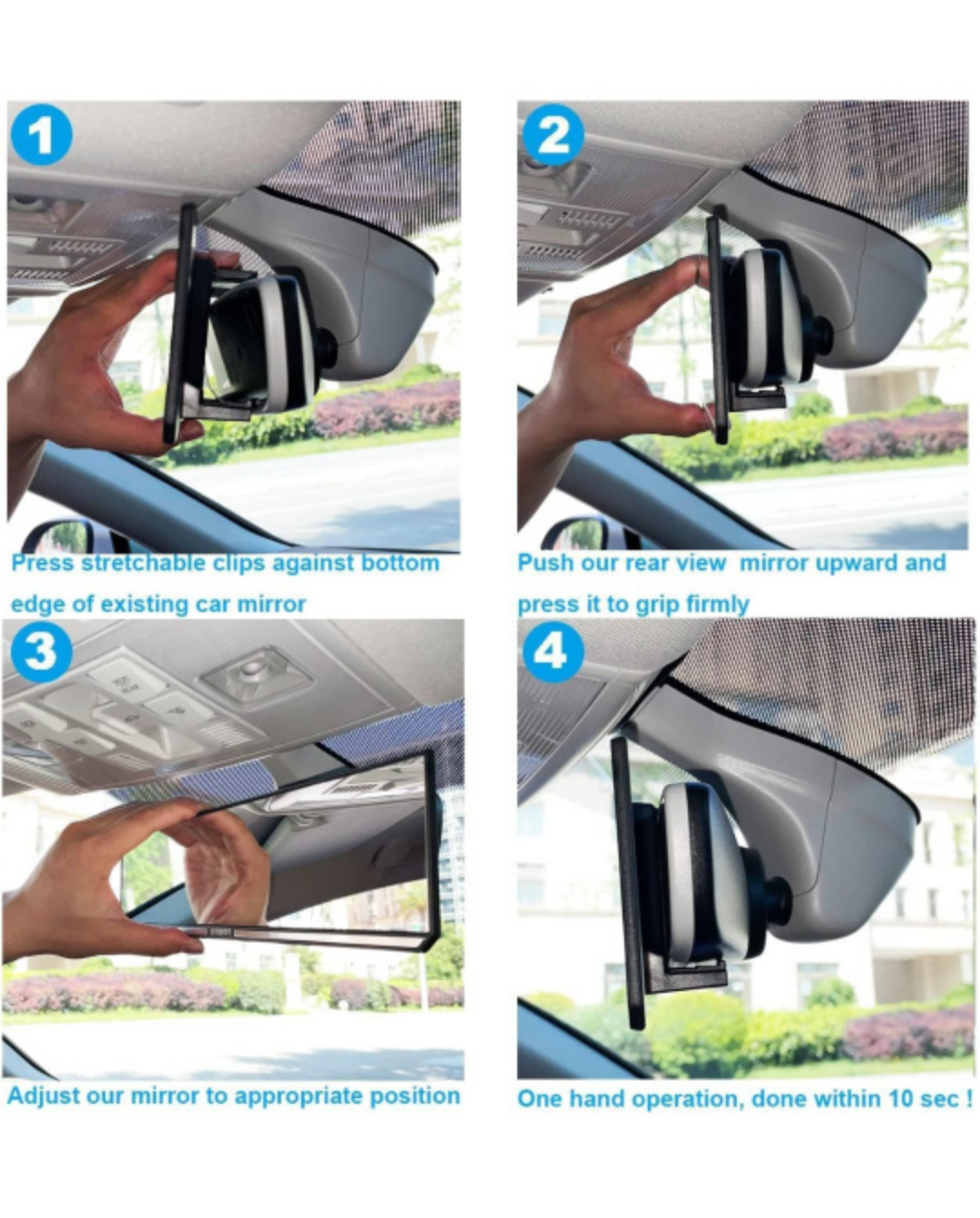 1

Press stretchable clips against bottom edge of existing car mirror

2

Push our rear view  mirror upward and press it to grip firmly

3

Adjust our mirror to appropriate position

4

One hand operation, done within 10 sec !