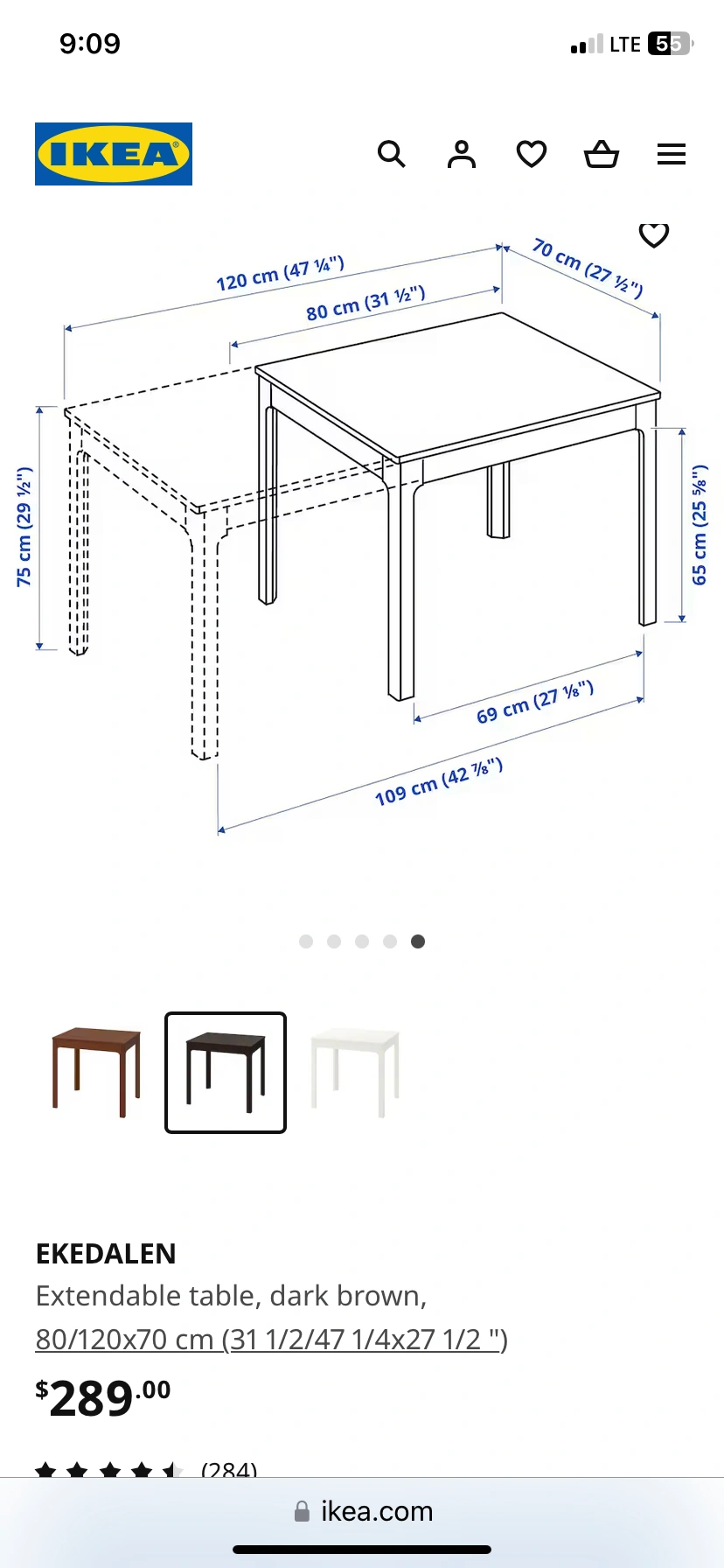 9:09

LTE 55

IKEA

120 cm (47 ¼")

80 cm (31 ½")

70 cm (27 ½")

75 cm (29 ½")

65 cm (25 ⅝")

69 cm (27 ⅛")

109 cm (42 ⅞")

EKEDALEN

Extendable table, dark brown, 80/120x70 cm (31 1/2/47 1/4x27 1/2 ")

$289.00

(284)

ikea.com