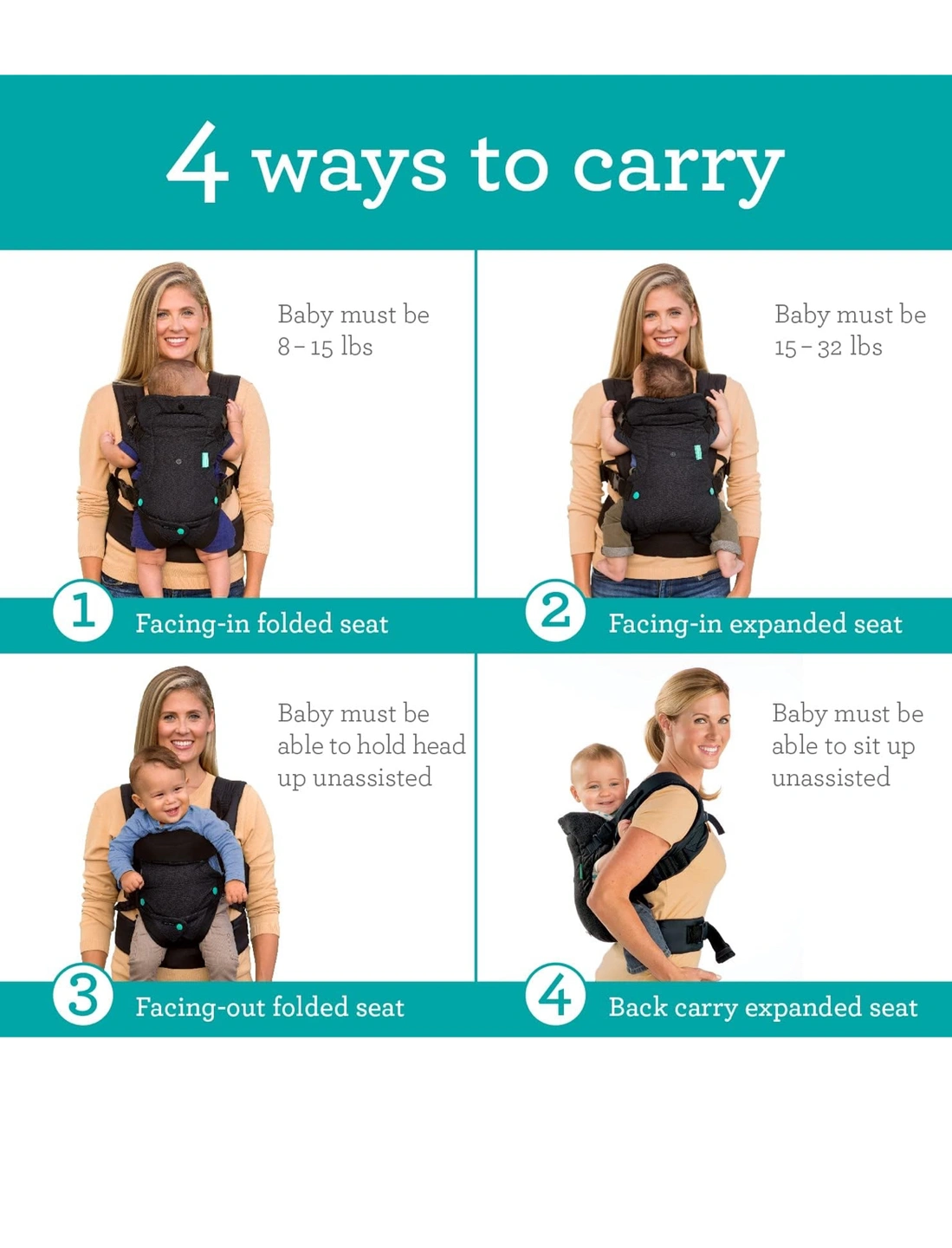 4 ways to carry

Baby must be 8 – 15 lbs

1 Facing-in folded seat

Baby must be 15 – 32 lbs

2 Facing-in expanded seat

Baby must be able to hold head up unassisted

3 Facing-out folded seat

Baby must be able to sit up unassisted

4 Back carry expanded seat