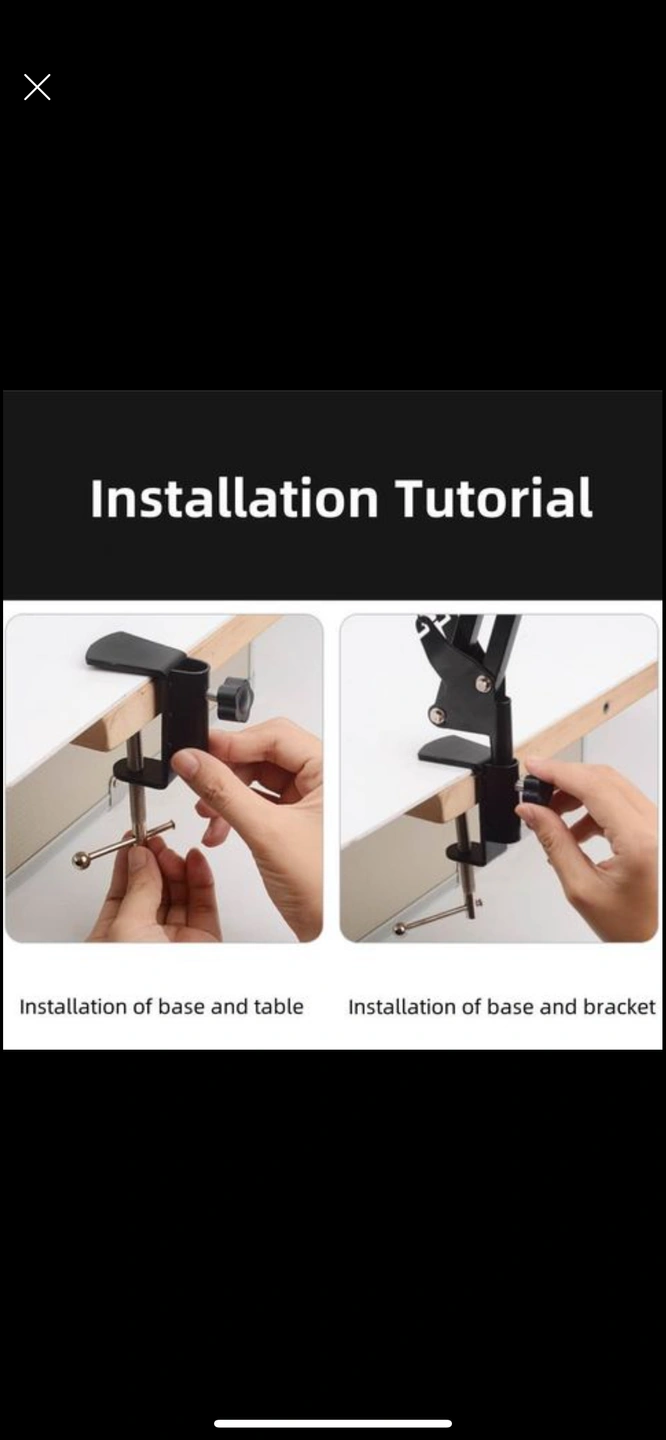 Installation Tutorial

Installation of base and table

Installation of base and bracket