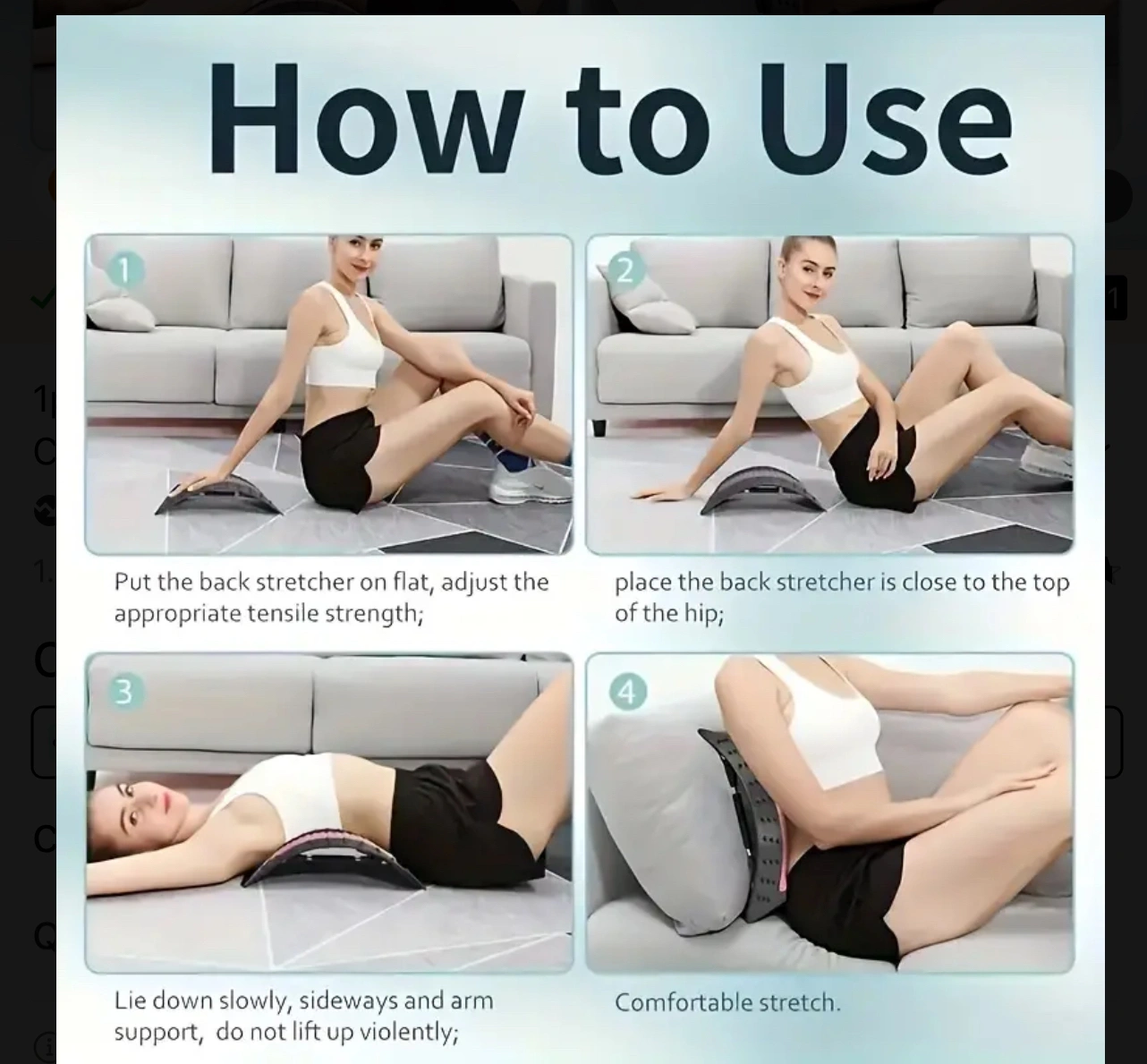 How to Use

1

Put the back stretcher on flat, adjust the appropriate tensile strength;

2

place the back stretcher is close to the top of the hip;

3

Lie down slowly, sideways and arm support, do not lift up violently;

4

Comfortable stretch.