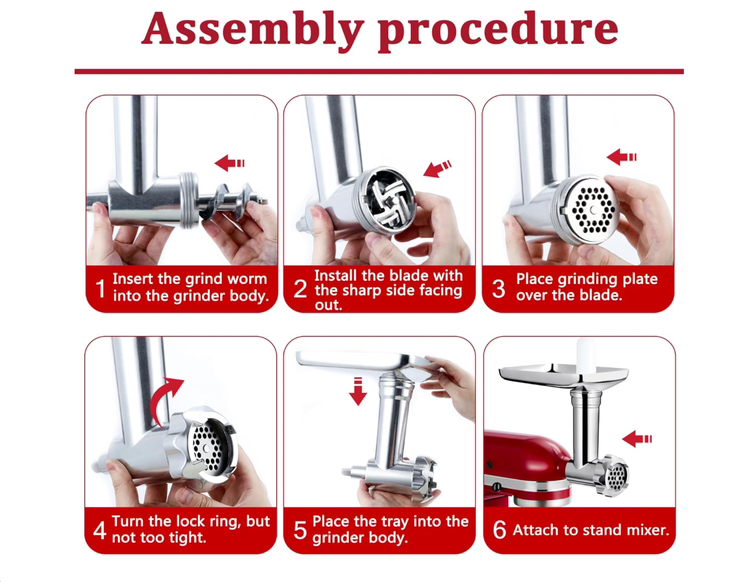 Assembly procedure

1 Insert the grind worm into the grinder body.

2 Install the blade with the sharp side facing out.

3 Place grinding plate over the blade.

4 Turn the lock ring, but not too tight.

5 Place the tray into the grinder body.

6 Attach to stand mixer.