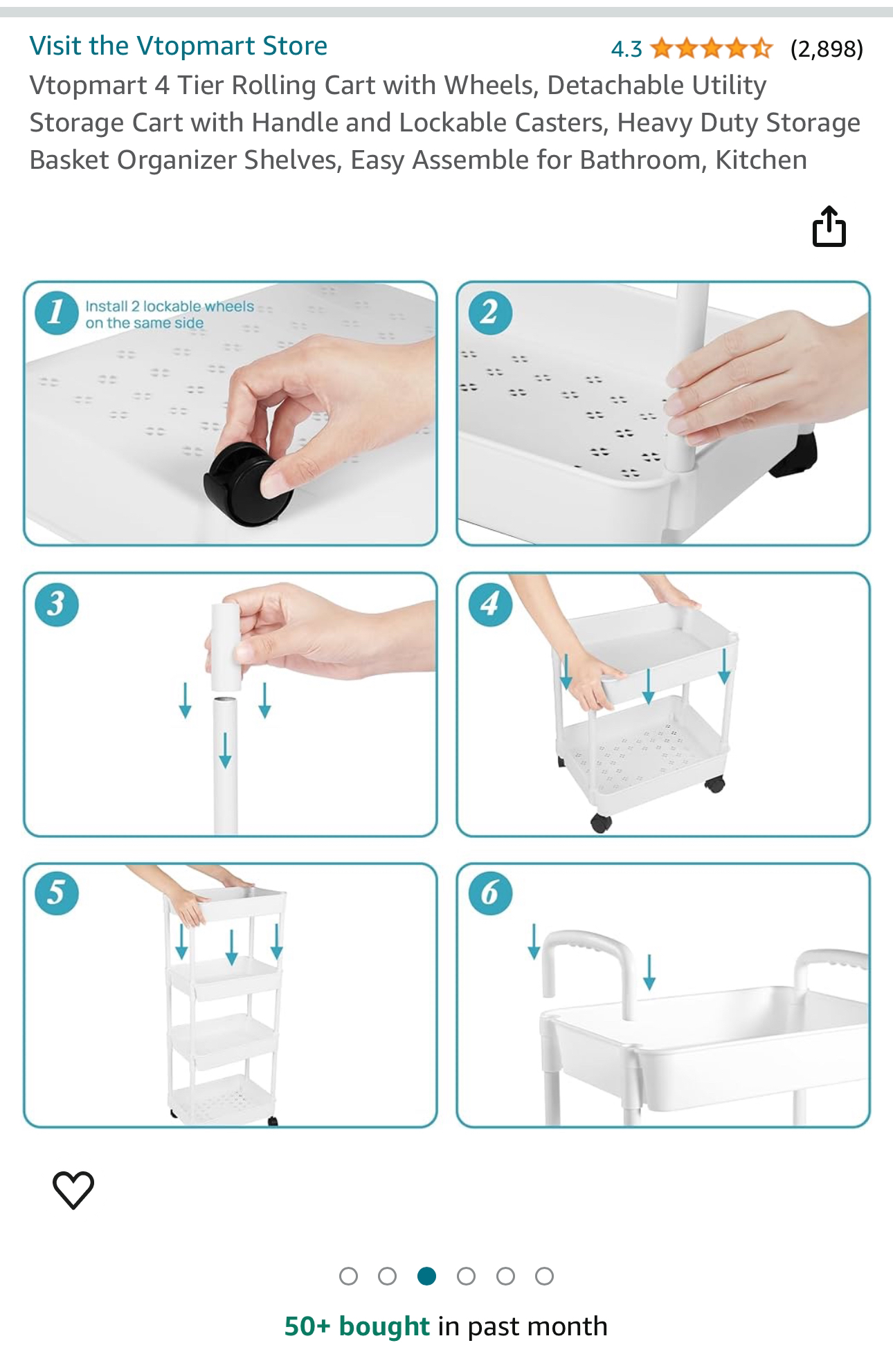 Visit the Vtopmart Store

4.3 (2,898)

Vtopmart 4 Tier Rolling Cart with Wheels, Detachable Utility Storage Cart with Handle and Lockable Casters, Heavy Duty Storage Basket Organizer Shelves, Easy Assemble for Bathroom, Kitchen

1 Install 2 lockable wheels on the same side

2

3

4

5

6

50+ bought in past month