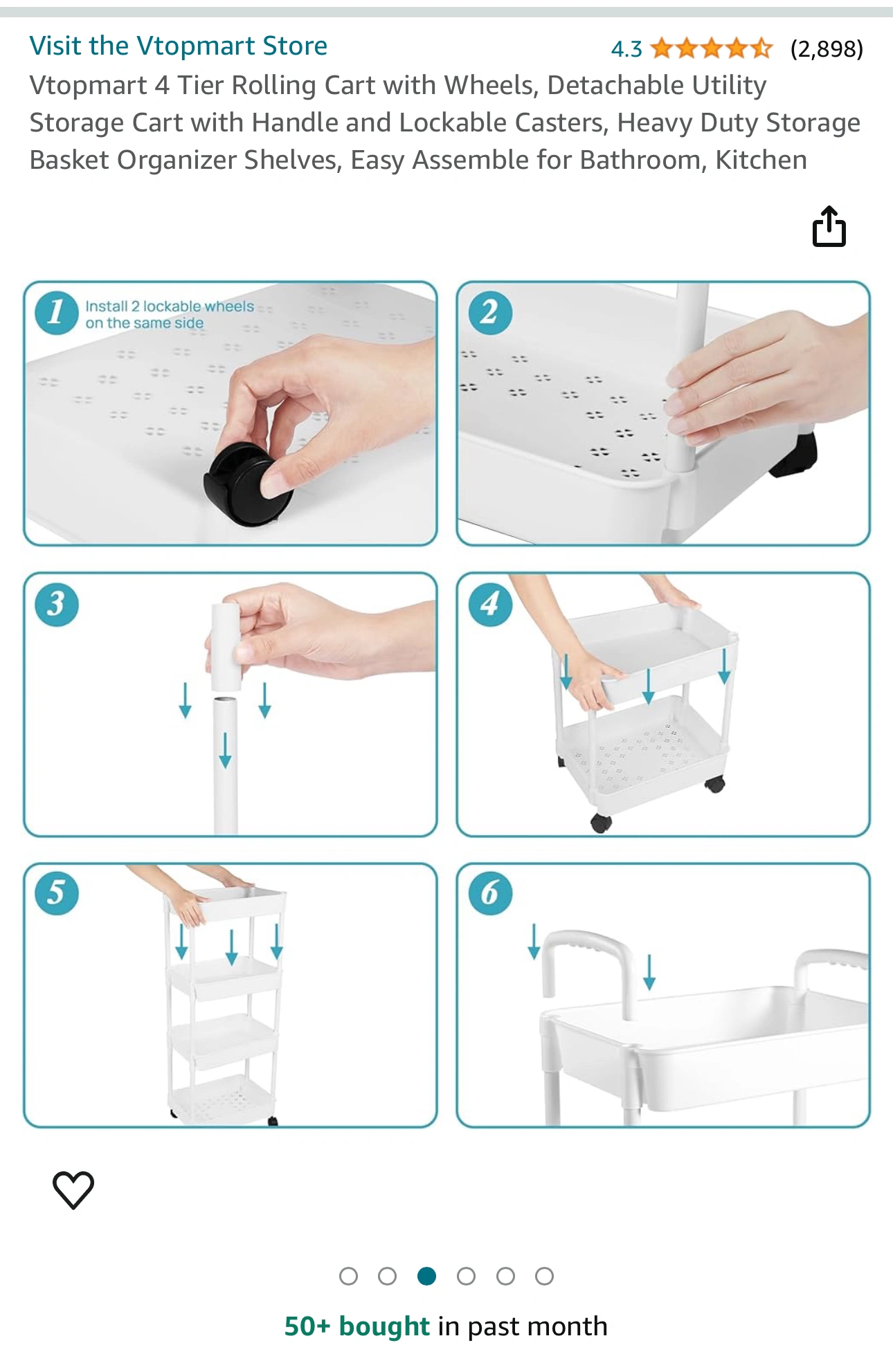 Visit the Vtopmart Store 4.3 (2,898)

Vtopmart 4 Tier Rolling Cart with Wheels, Detachable Utility Storage Cart with Handle and Lockable Casters, Heavy Duty Storage Basket Organizer Shelves, Easy Assemble for Bathroom, Kitchen

1 Install 2 lockable wheels on the same side

2

3

4

5

6

50+ bought in past month