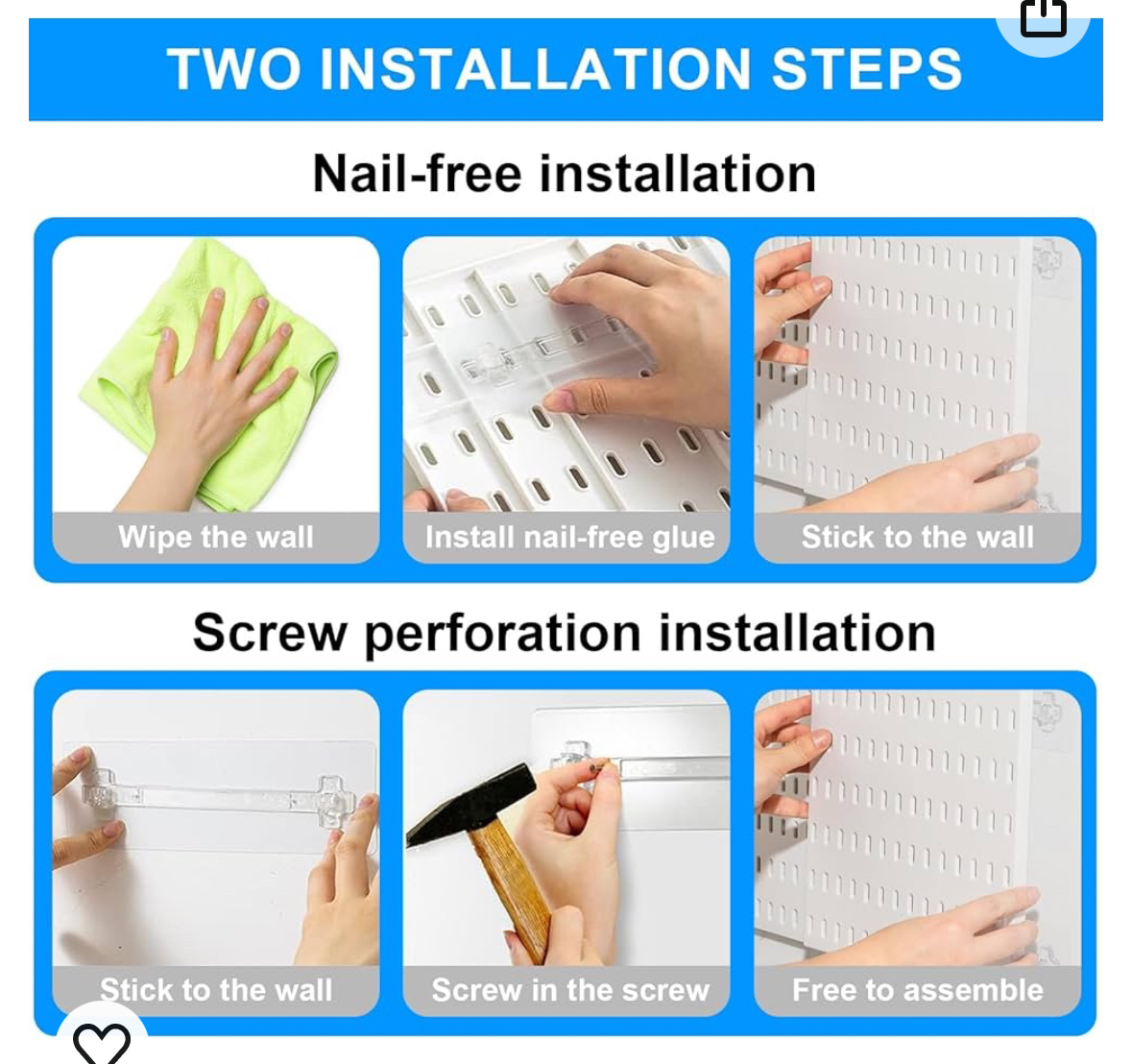 TWO INSTALLATION STEPS

Nail-free installation

Wipe the wall

Install nail-free glue

Stick to the wall

Screw perforation installation

Stick to the wall

Screw in the screw

Free to assemble