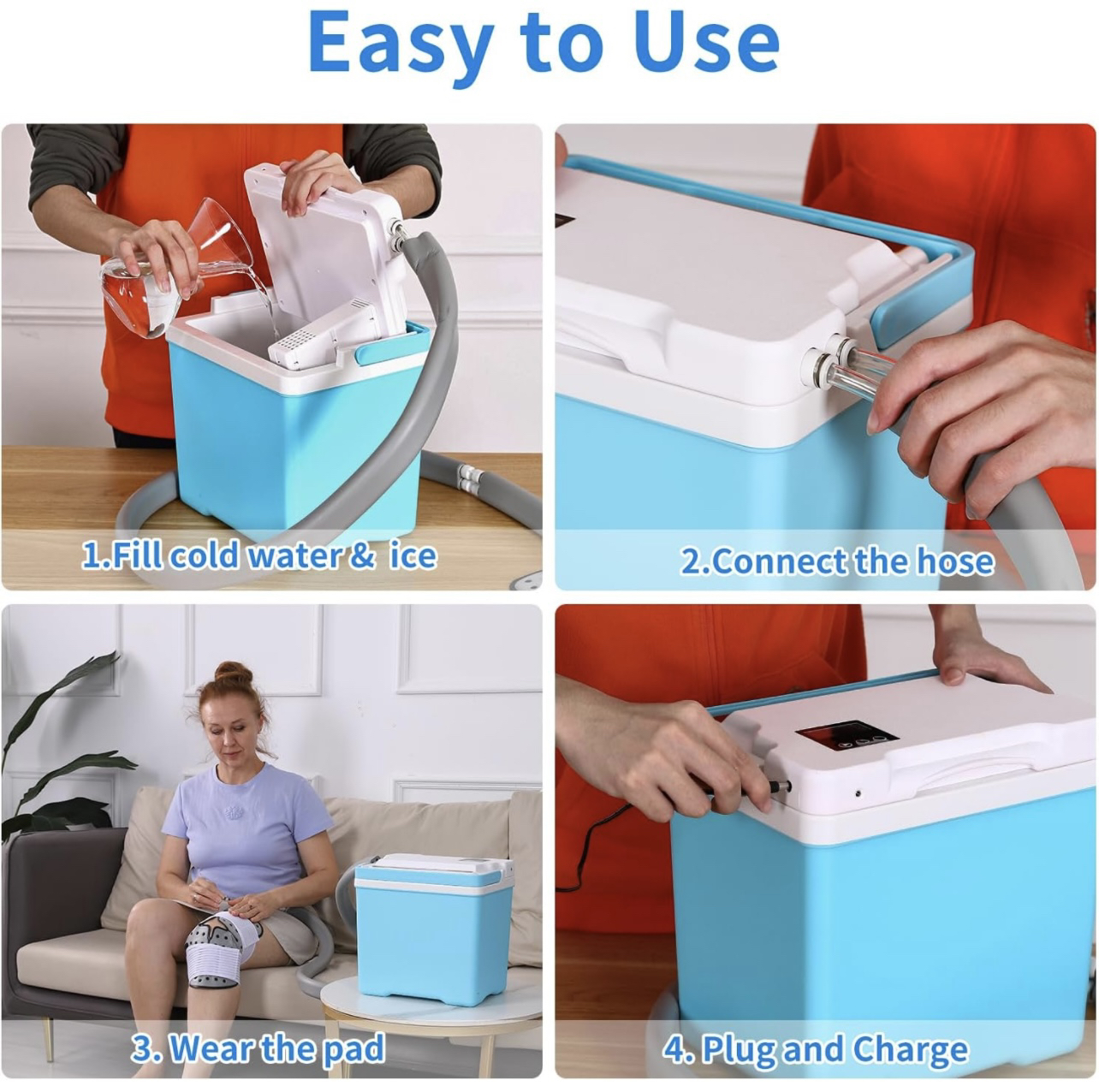 Easy to Use

1.Fill cold water & ice

2.Connect the hose

3. Wear the pad

4. Plug and Charge