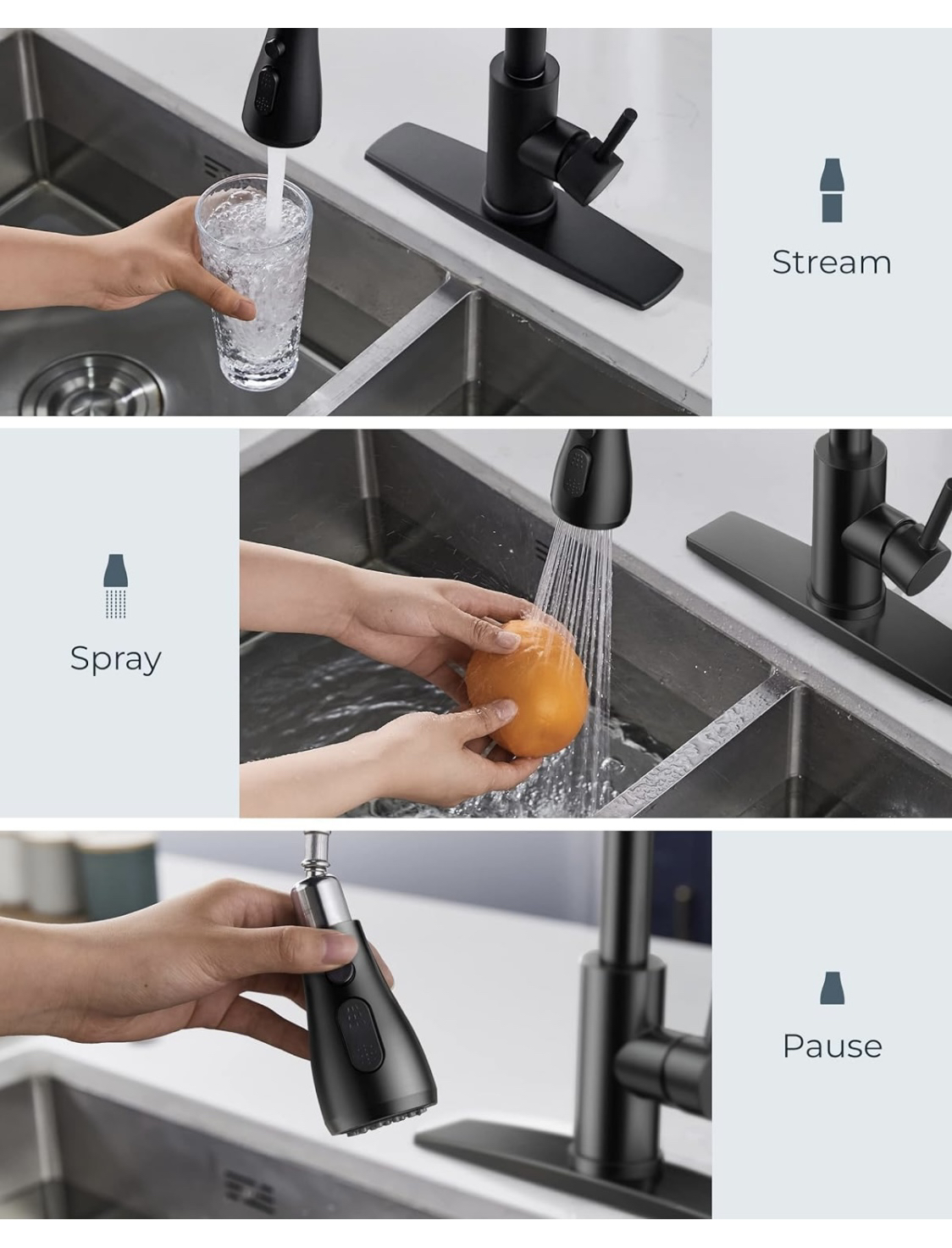 Stream

Spray

Pause