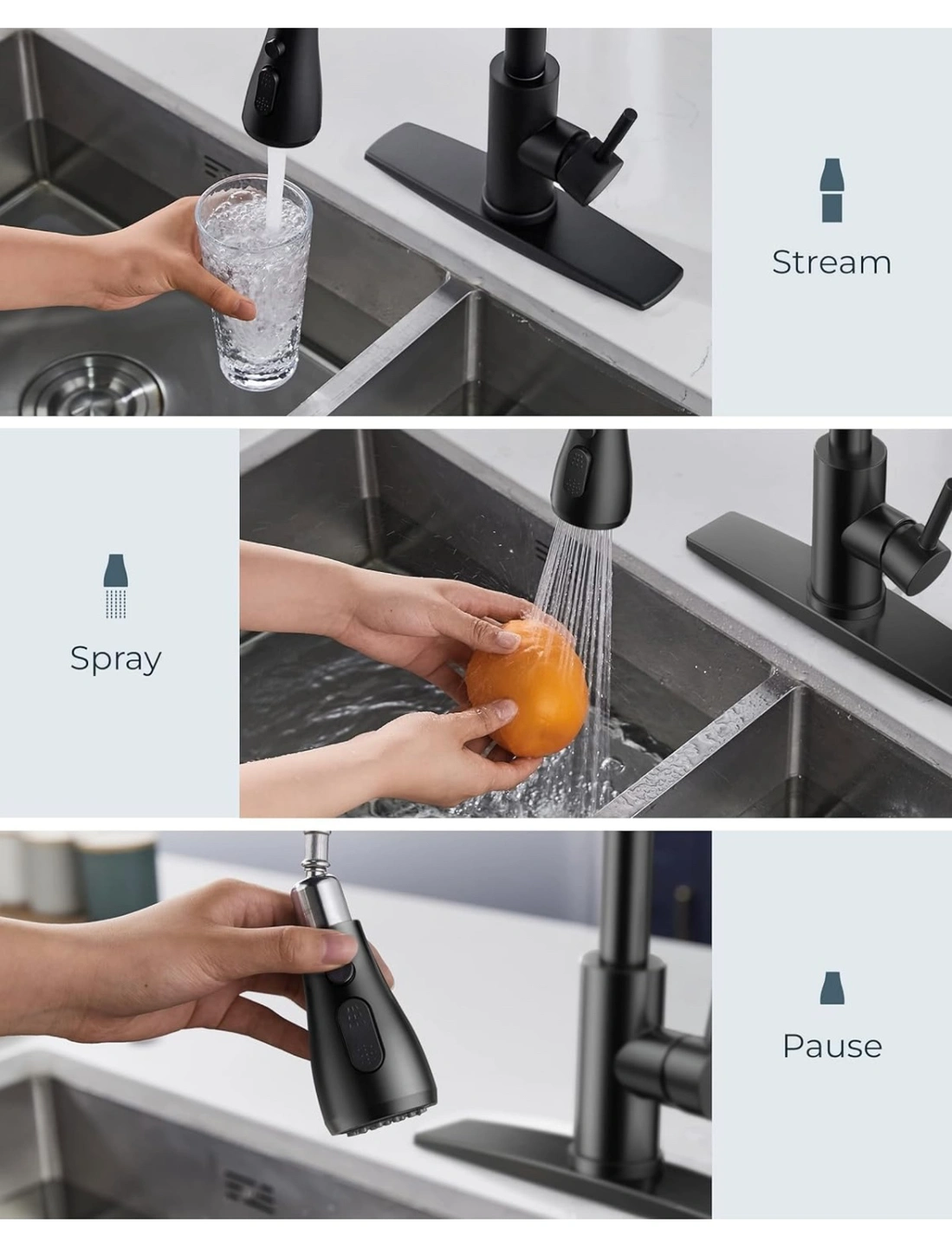 Stream

Spray

Pause