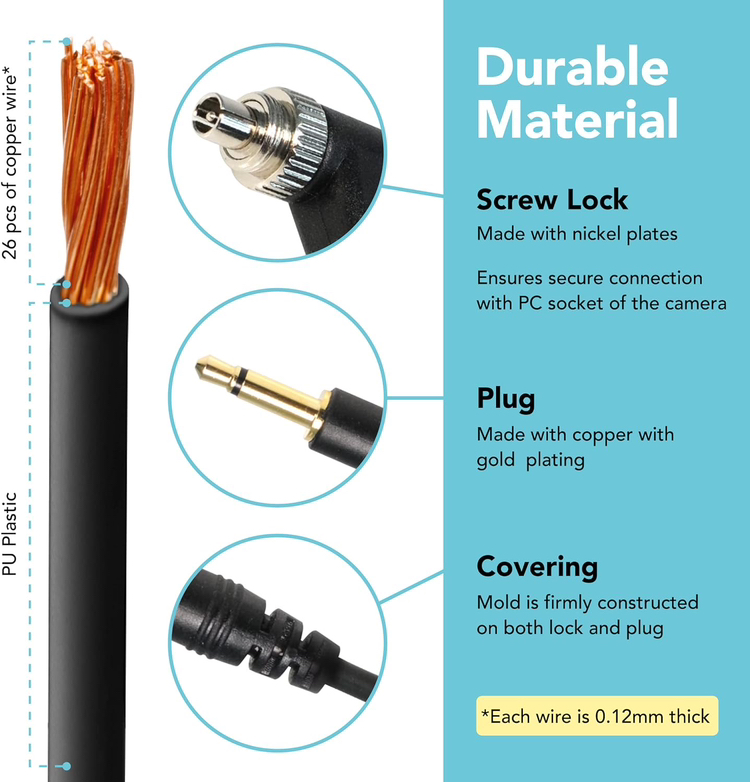 26 pcs of copper wire*

PU Plastic

Durable Material

Screw Lock
Made with nickel plates

Ensures secure connection with PC socket of the camera

Plug
Made with copper with gold plating

Covering
Mold is firmly constructed on both lock and plug

*Each wire is 0.12mm thick