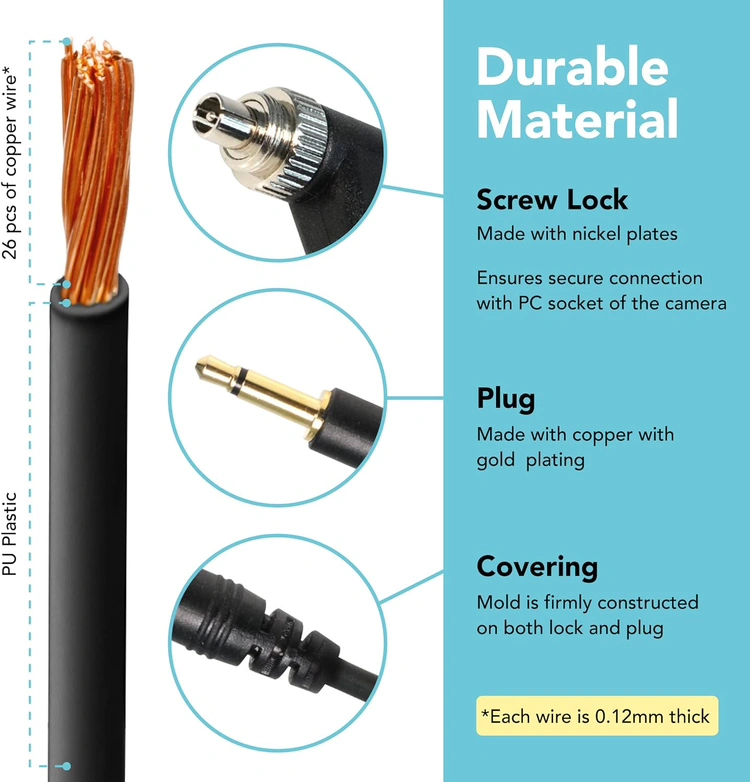 26 pcs of copper wire*

PU Plastic

Durable Material

Screw Lock
Made with nickel plates

Ensures secure connection with PC socket of the camera

Plug
Made with copper with gold plating

Covering
Mold is firmly constructed on both lock and plug

*Each wire is 0.12mm thick