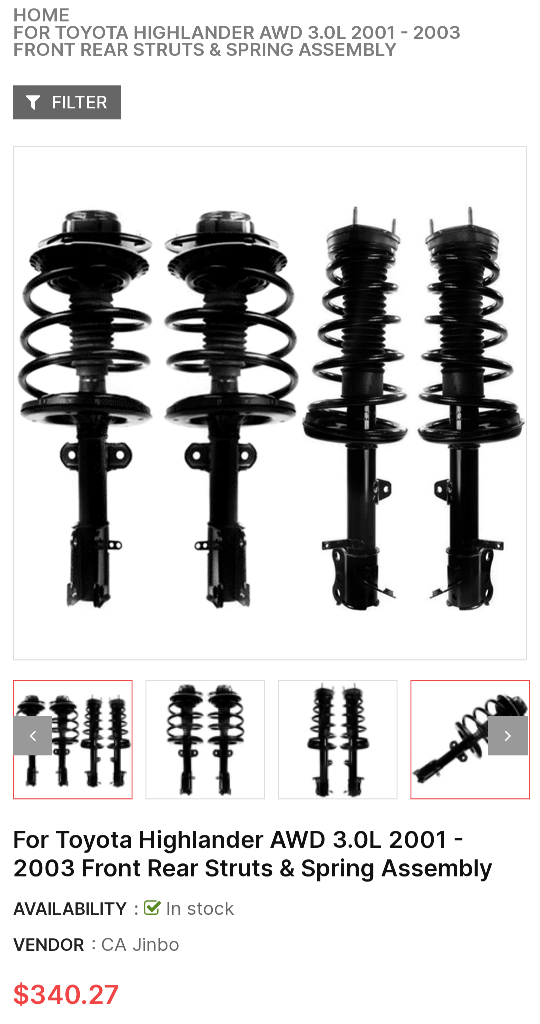 HOME
FOR TOYOTA HIGHLANDER AWD 3.0L 2001 - 2003 FRONT REAR STRUTS & SPRING ASSEMBLY

FILTER

For Toyota Highlander AWD 3.0L 2001 - 2003 Front Rear Struts & Spring Assembly

AVAILABILITY : In stock

VENDOR : CA Jinbo

$340.27