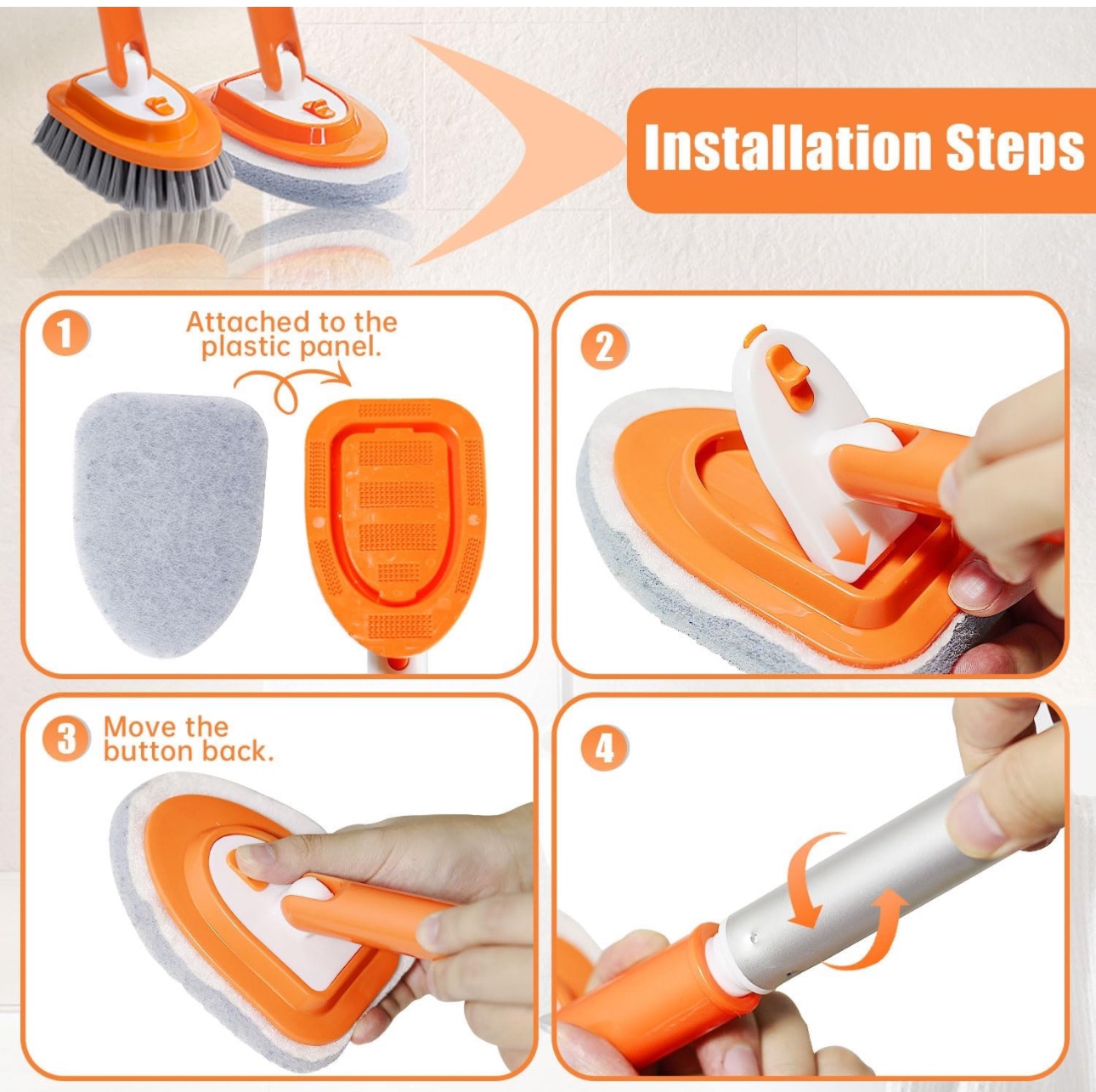 Installation Steps

1 Attached to the plastic panel.

2

3 Move the button back.

4