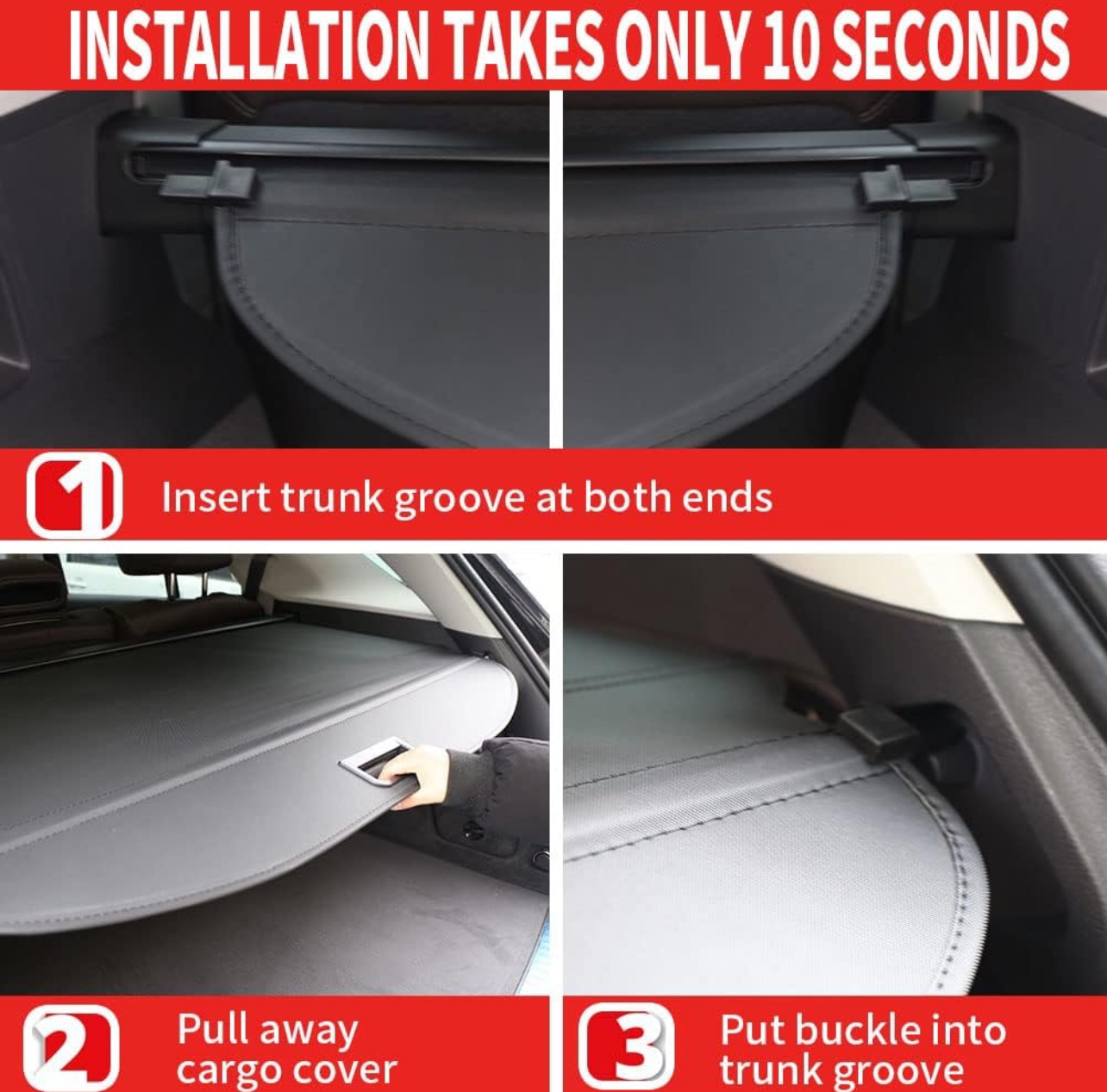 INSTALLATION TAKES ONLY 10 SECONDS

1 Insert trunk groove at both ends

2 Pull away cargo cover

3 Put buckle into trunk groove