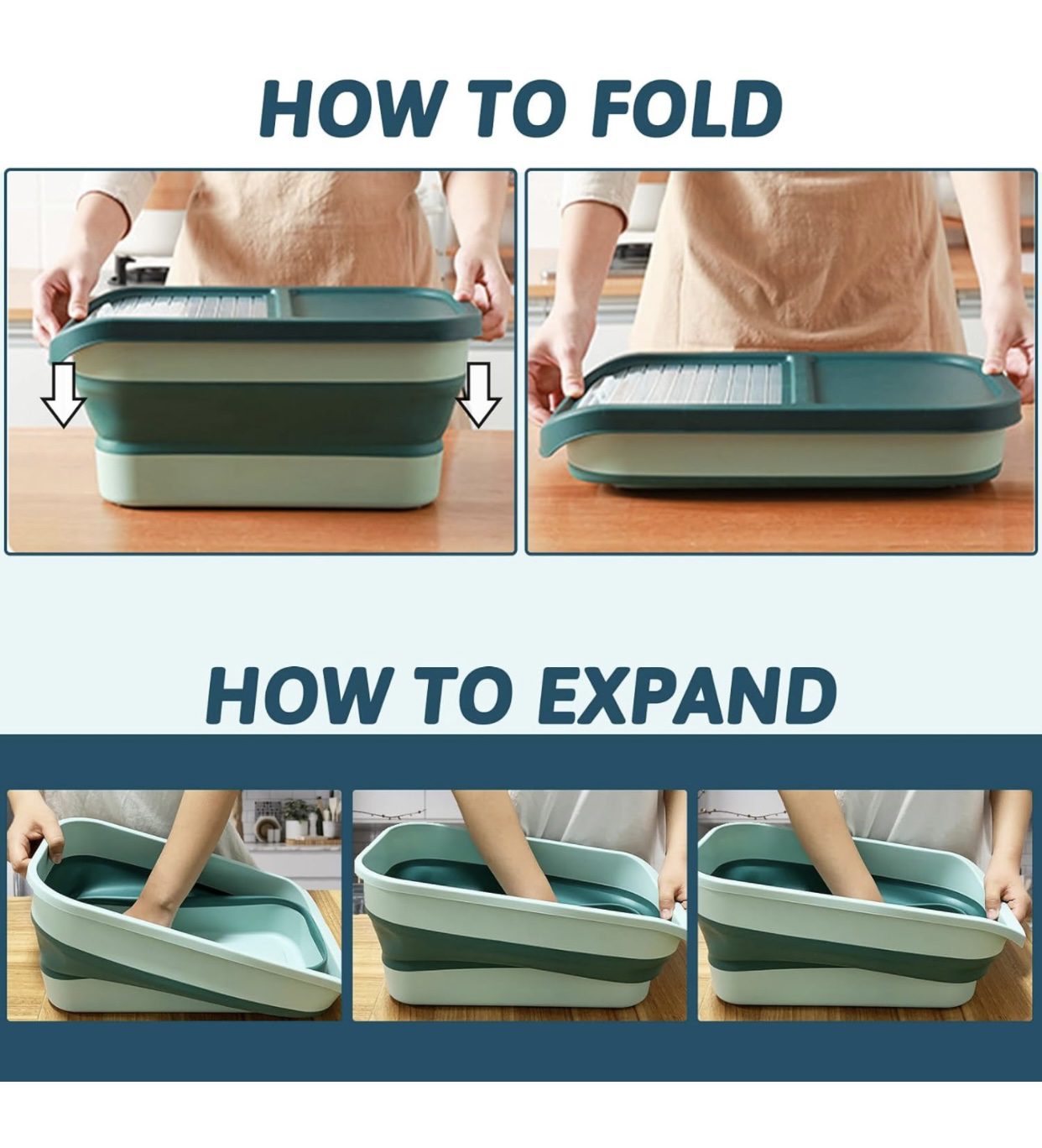 HOW TO FOLD

HOW TO EXPAND