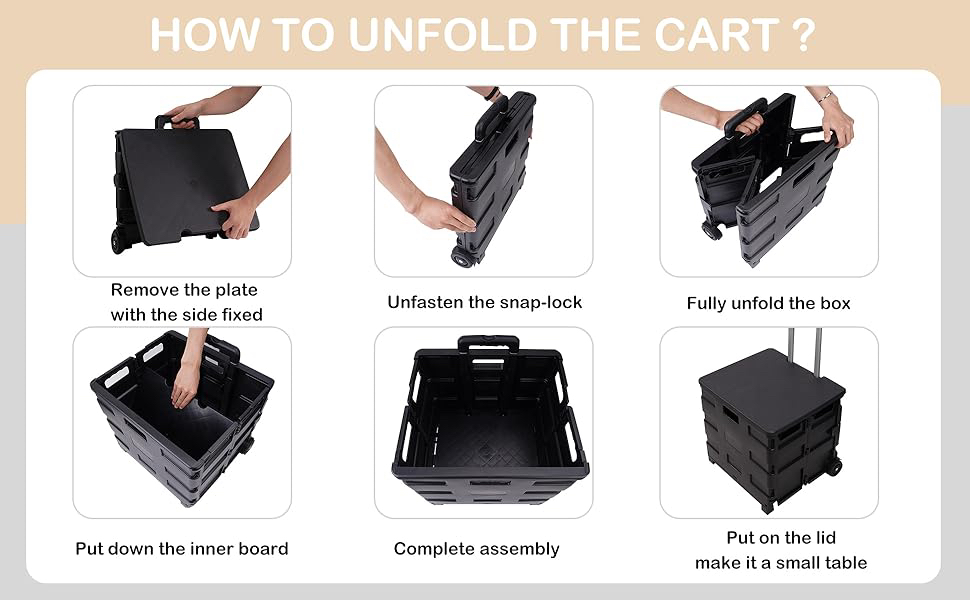 HOW TO UNFOLD THE CART ?

Remove the plate with the side fixed

Unfasten the snap-lock

Fully unfold the box

Put down the inner board

Complete assembly

Put on the lid make it a small table