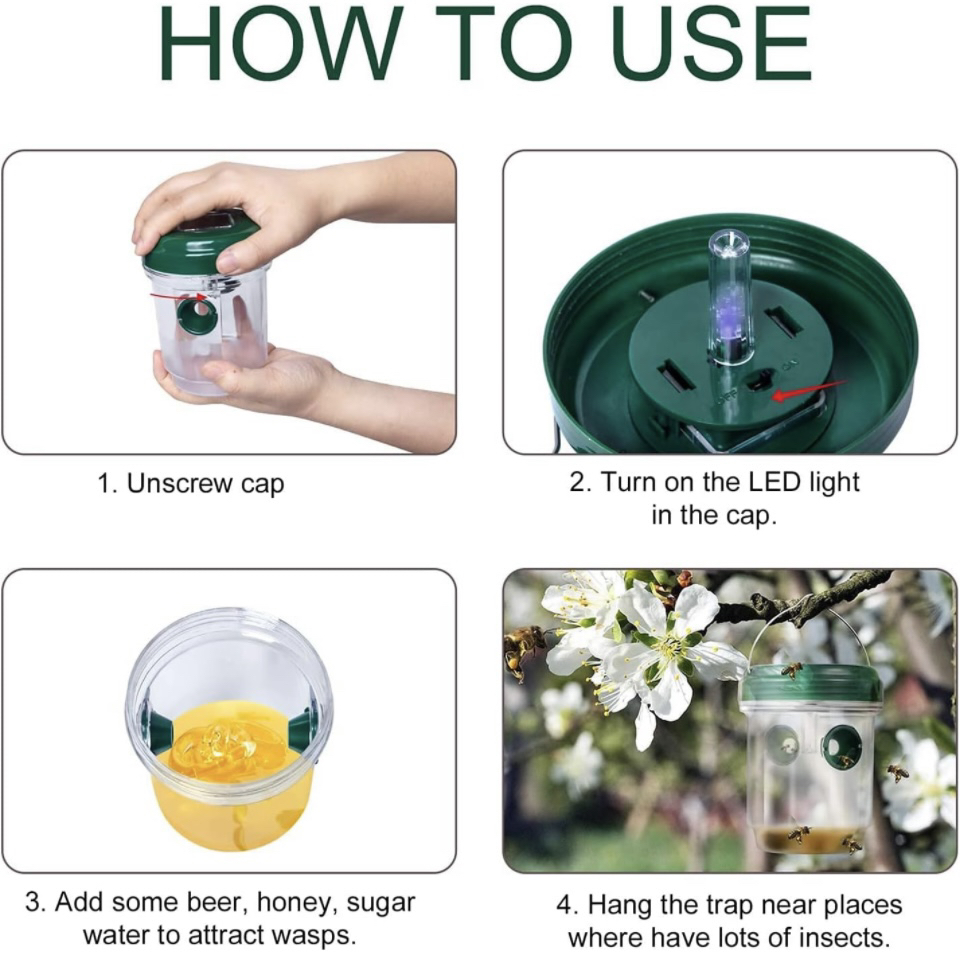 HOW TO USE

1. Unscrew cap

2. Turn on the LED light in the cap.

3. Add some beer, honey, sugar water to attract wasps.

4. Hang the trap near places where have lots of insects.