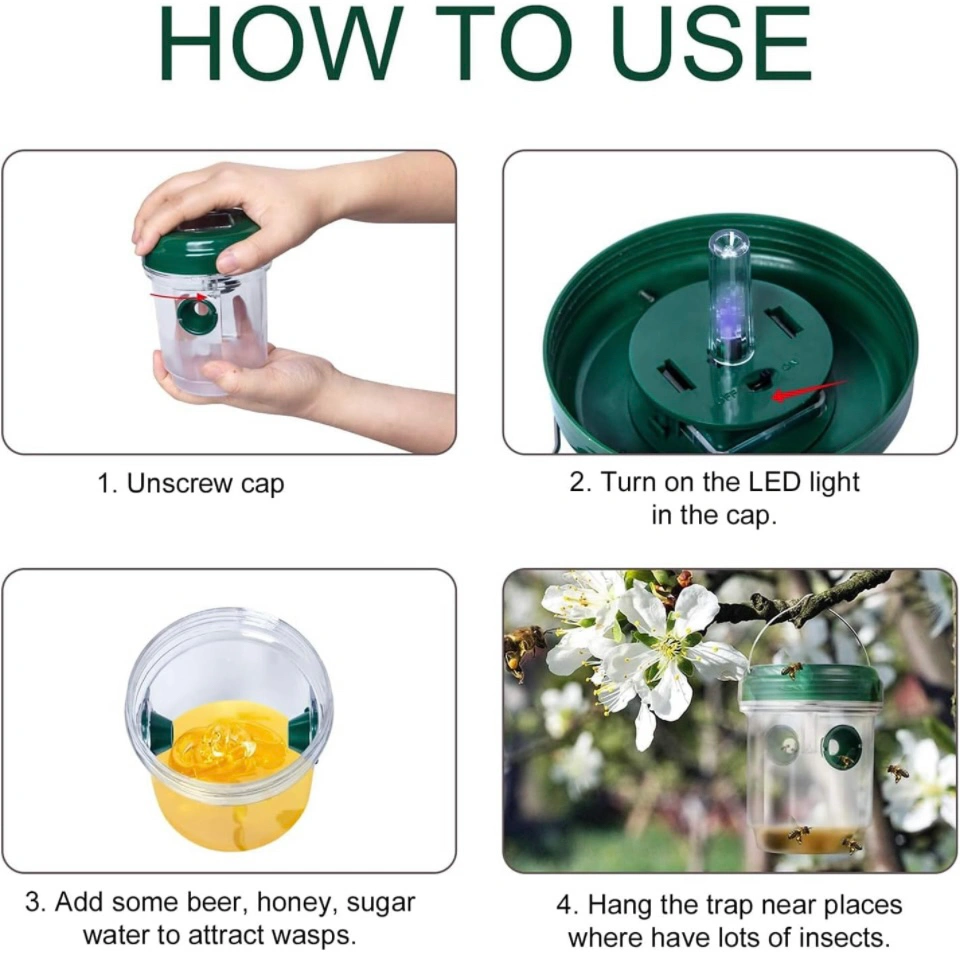 HOW TO USE

1. Unscrew cap

2. Turn on the LED light in the cap.

3. Add some beer, honey, sugar water to attract wasps.

4. Hang the trap near places where have lots of insects.