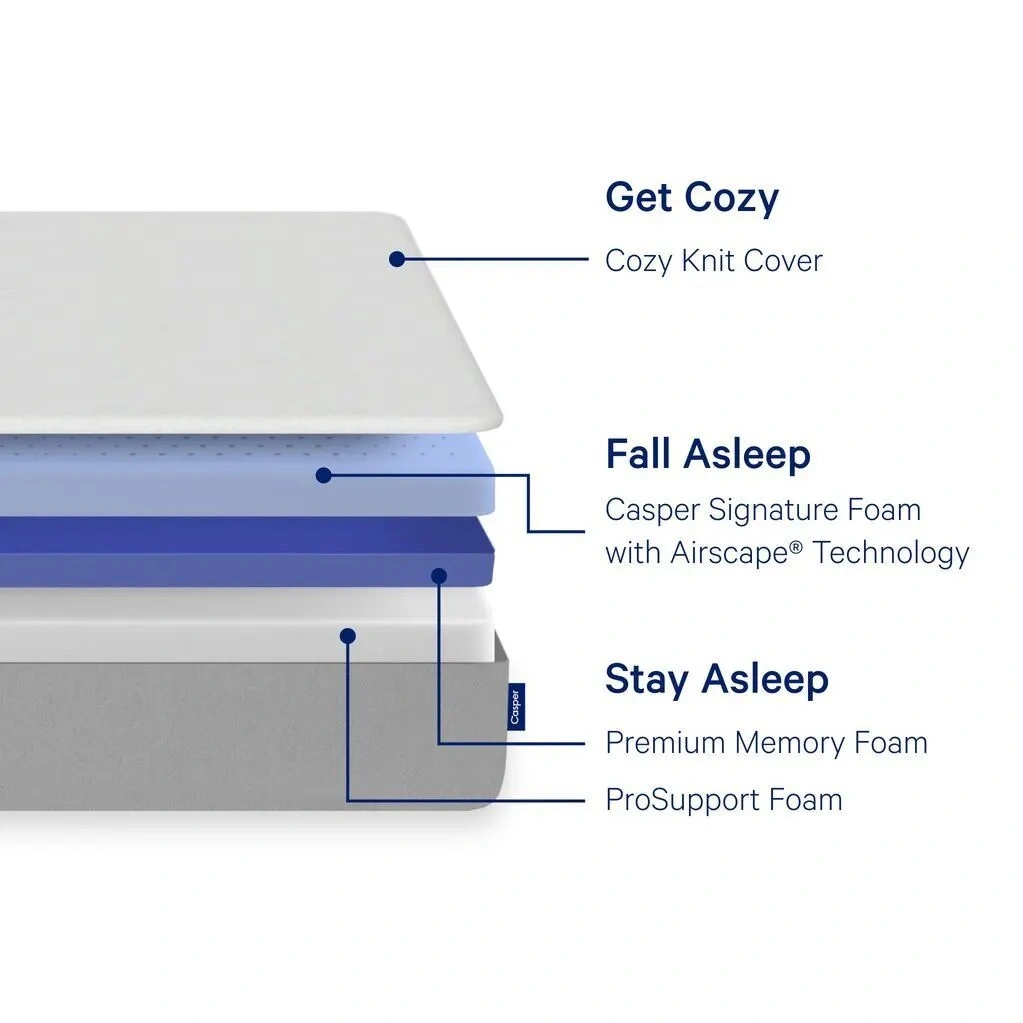 Get Cozy
Cozy Knit Cover

Fall Asleep
Casper Signature Foam with Airscape® Technology

Stay Asleep
Premium Memory Foam
ProSupport Foam

Casper