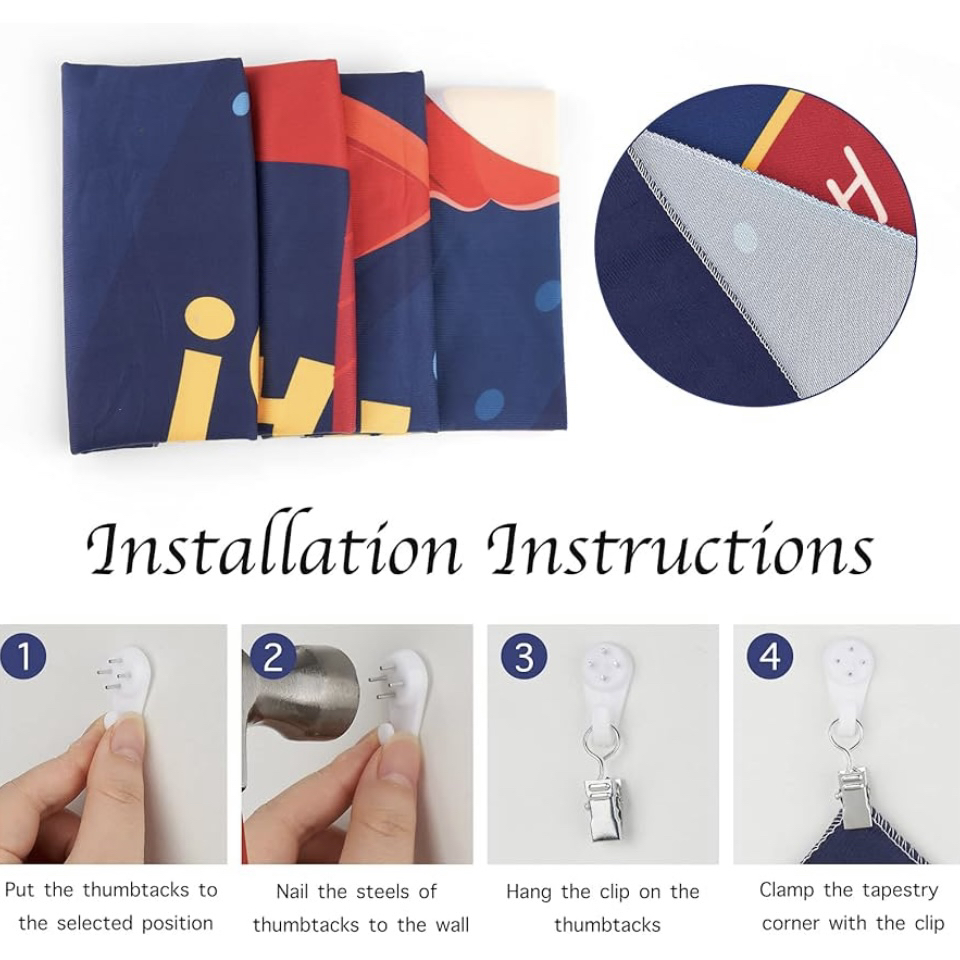 Installation Instructions

1

Put the thumbtacks to the selected position

2

Nail the steels of thumbtacks to the wall

3

Hang the clip on the thumbtacks

4

Clamp the tapestry corner with the clip