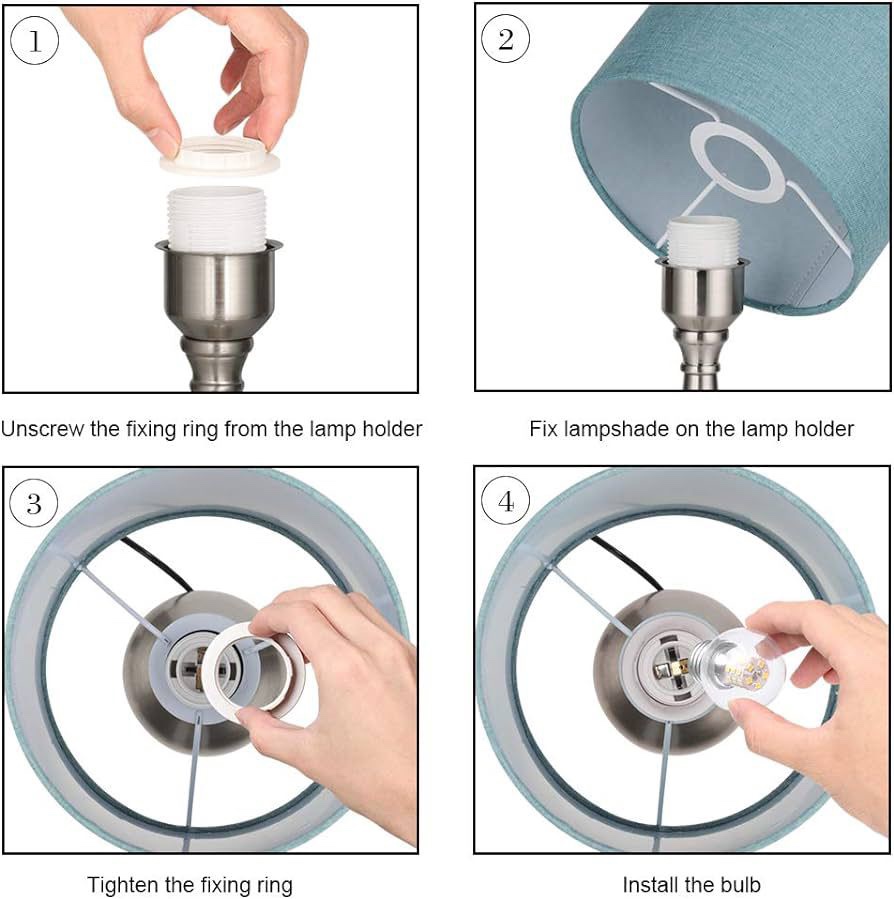 1

Unscrew the fixing ring from the lamp holder

2

Fix lampshade on the lamp holder

3

Tighten the fixing ring

4

Install the bulb