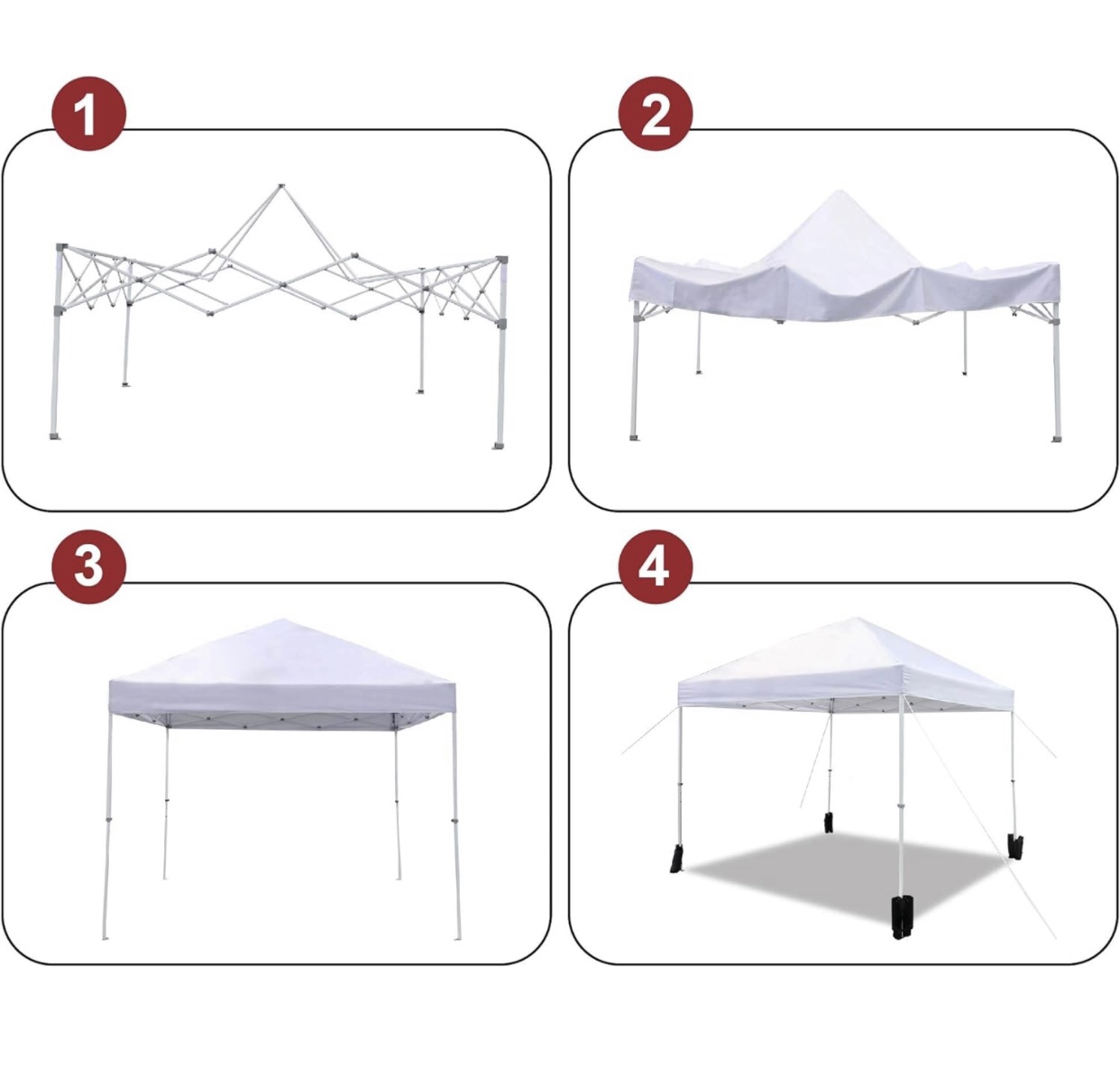 1

2

3

4