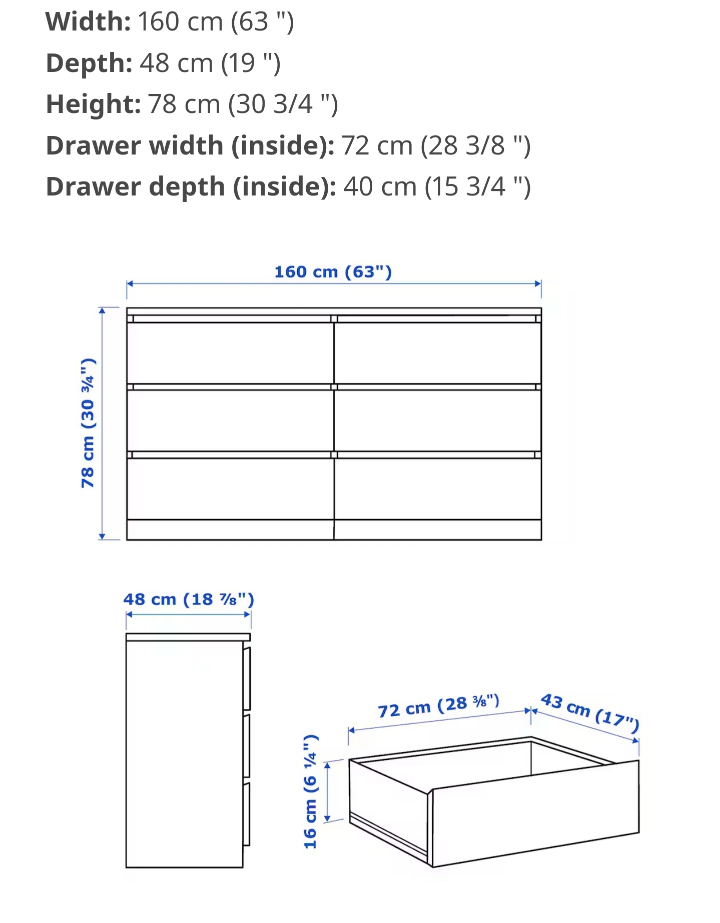 **Width:** 160 cm (63 ")
**Depth:** 48 cm (19 ")
**Height:** 78 cm (30 3/4 ")
**Drawer width (inside):** 72 cm (28 3/8 ")
**Drawer depth (inside):** 40 cm (15 3/4 ")

160 cm (63")

78 cm (30 ¾")

48 cm (18 ⅞")

72 cm (28 ⅜")

43 cm (17")

16 cm (6 ¼")