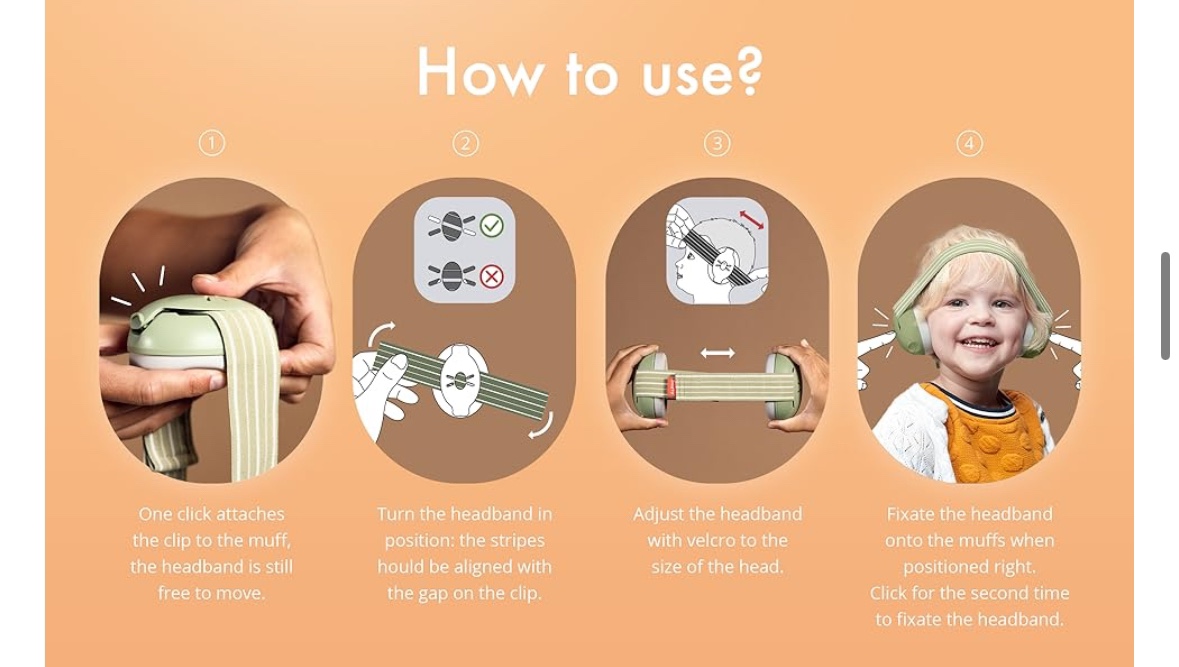 How to use?

①

One click attaches the clip to the muff, the headband is still free to move.

②

Turn the headband in position: the stripes hould be aligned with the gap on the clip.

③

Adjust the headband with velcro to the size of the head.

④

Fixate the headband onto the muffs when positioned right. Click for the second time to fixate the headband.