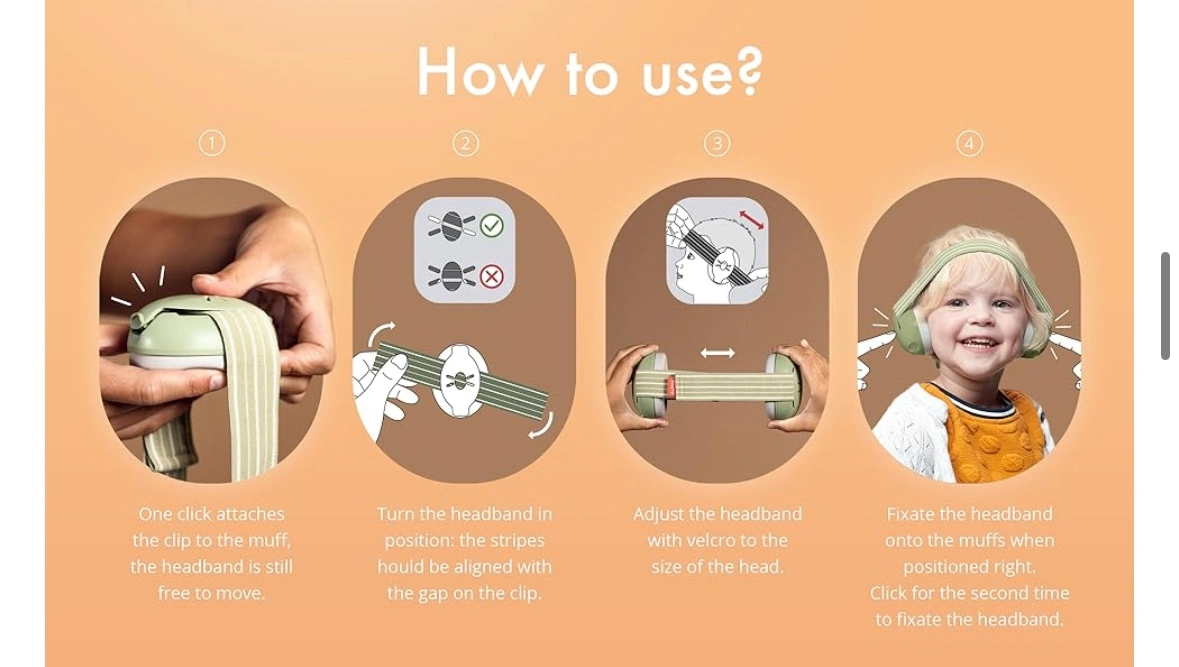 How to use?

①

One click attaches the clip to the muff, the headband is still free to move.

②

Turn the headband in position: the stripes hould be aligned with the gap on the clip.

③

Adjust the headband with velcro to the size of the head.

④

Fixate the headband onto the muffs when positioned right. Click for the second time to fixate the headband.